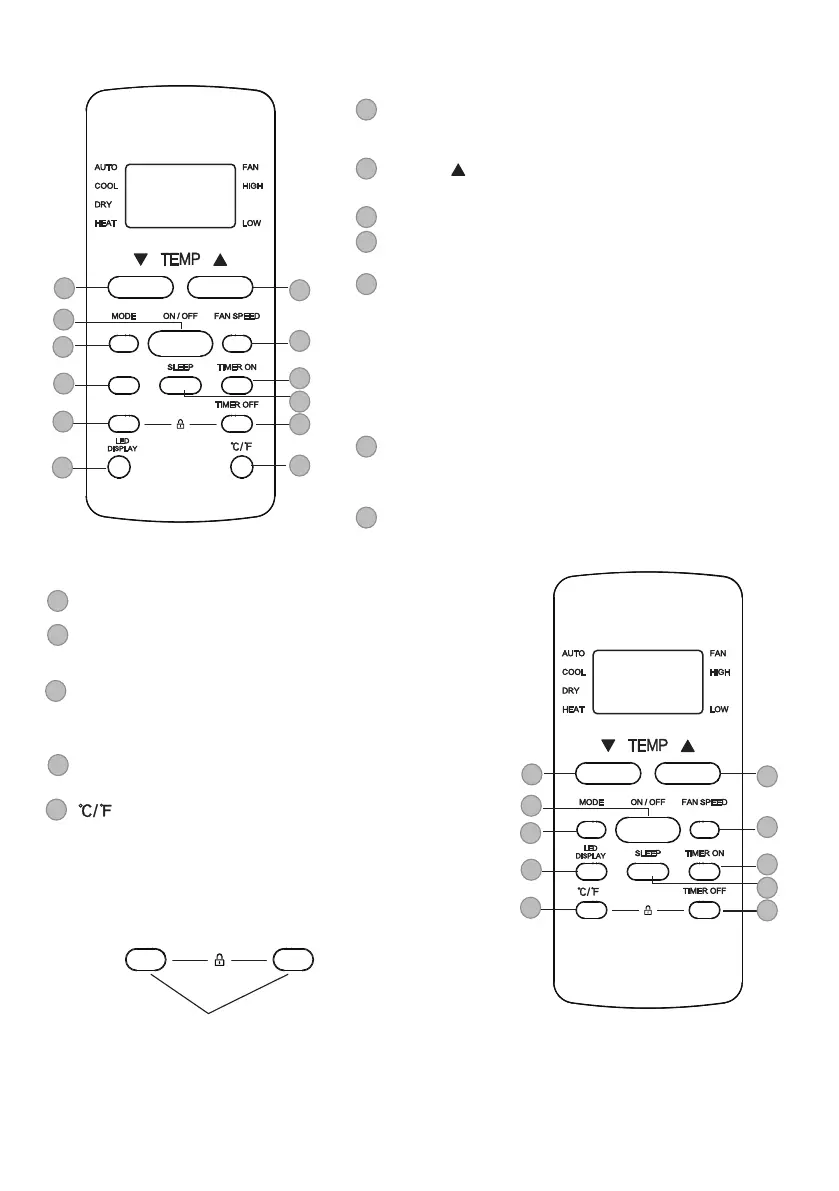 AUTO
COOL
DRY
HEAT
FAN
HIGH
LOW
▼ TEMP ▲
MODE
ON / OFF
FAN SPEED
SLEEP
TIMER ON
TIMER OFF
LED DISPLAY
℃/℉

▲

℃/℉

AUTO
COOL
DRY
HEAT
FAN
HIGH
LOW
▼ TEMP ▲
MODE
ON / OFF
FAN SPEED
LED DISPLAY
SLEEP
TIMER ON
℃/℉
TIMER OFF