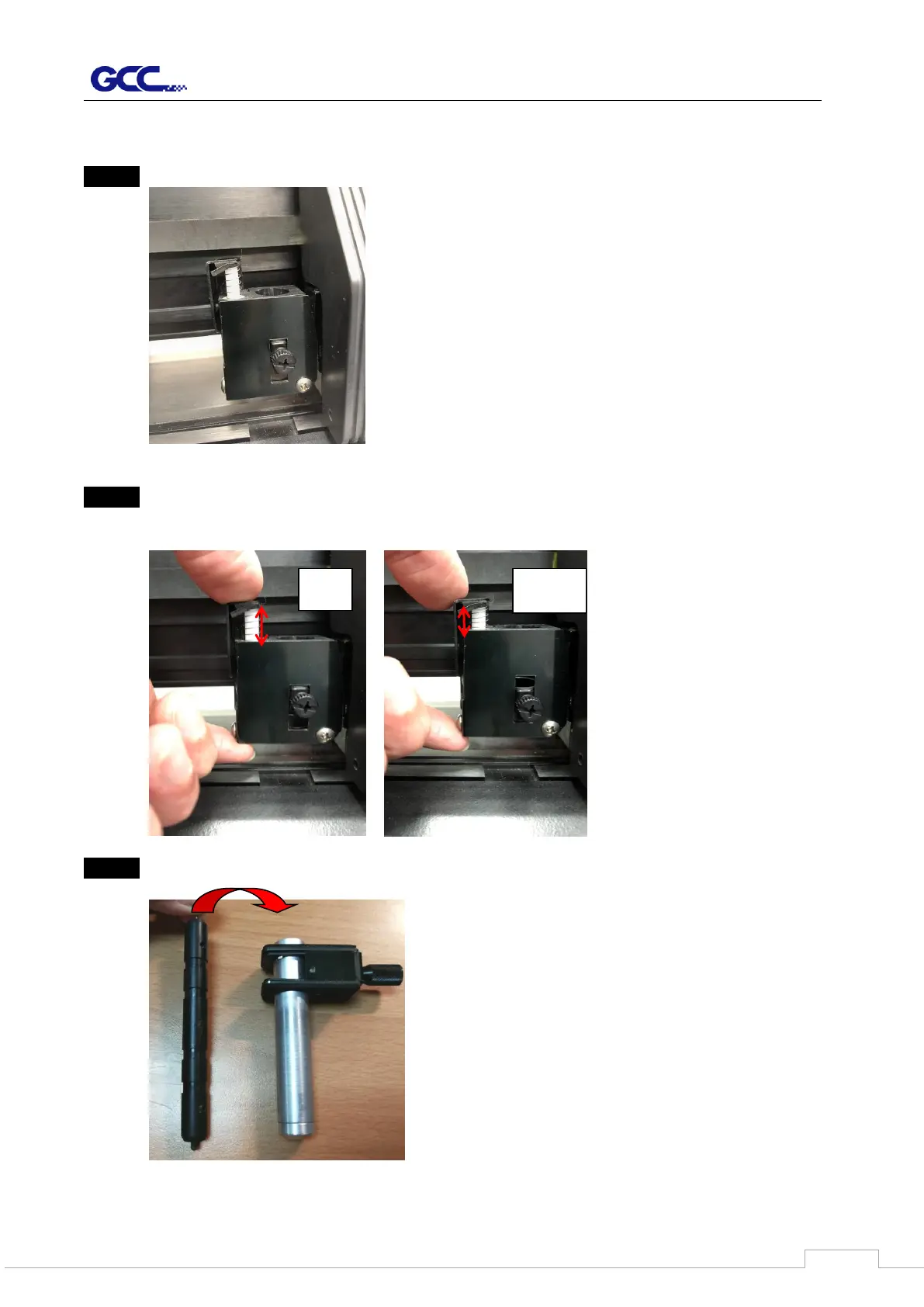 GCC