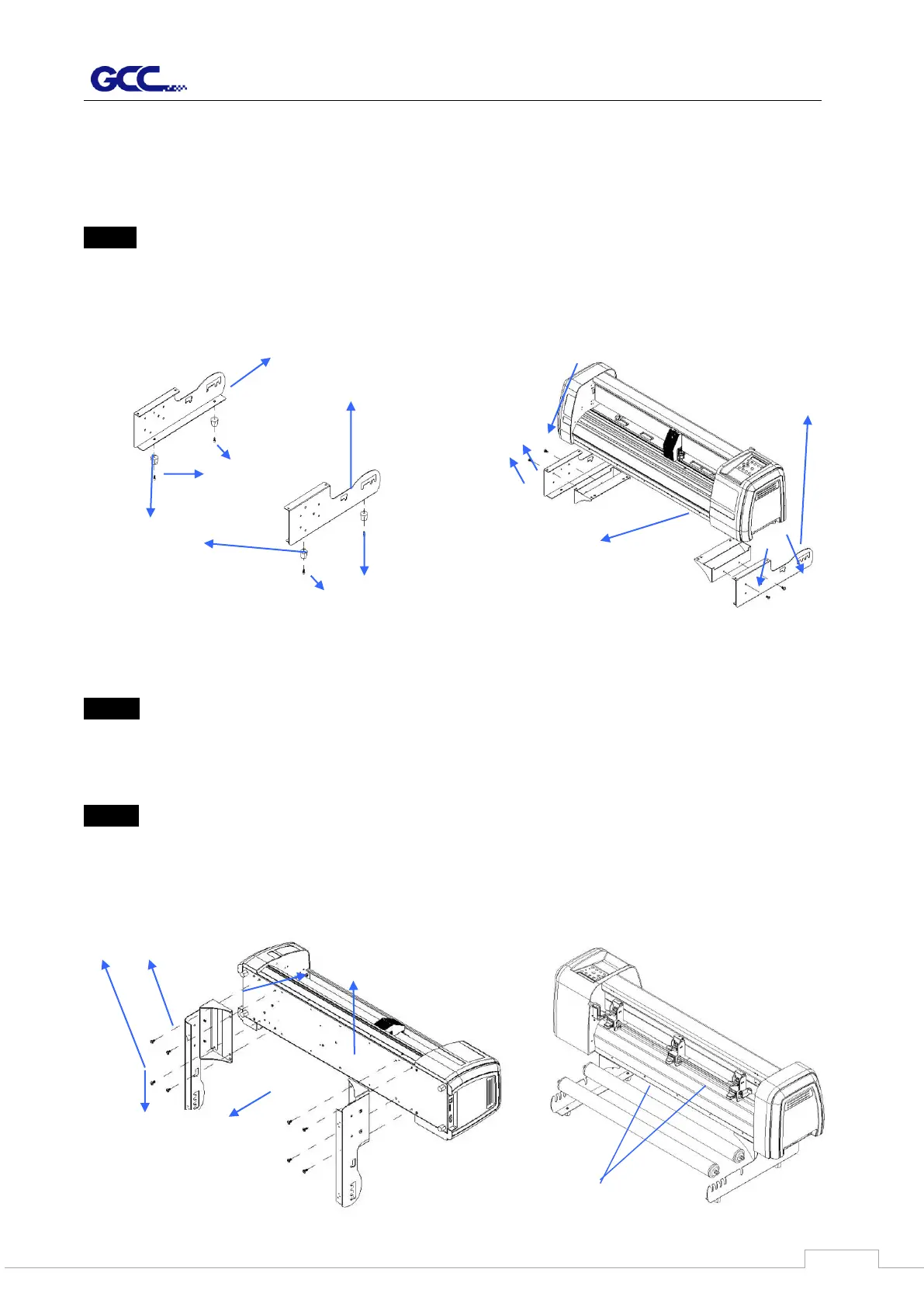 GCC