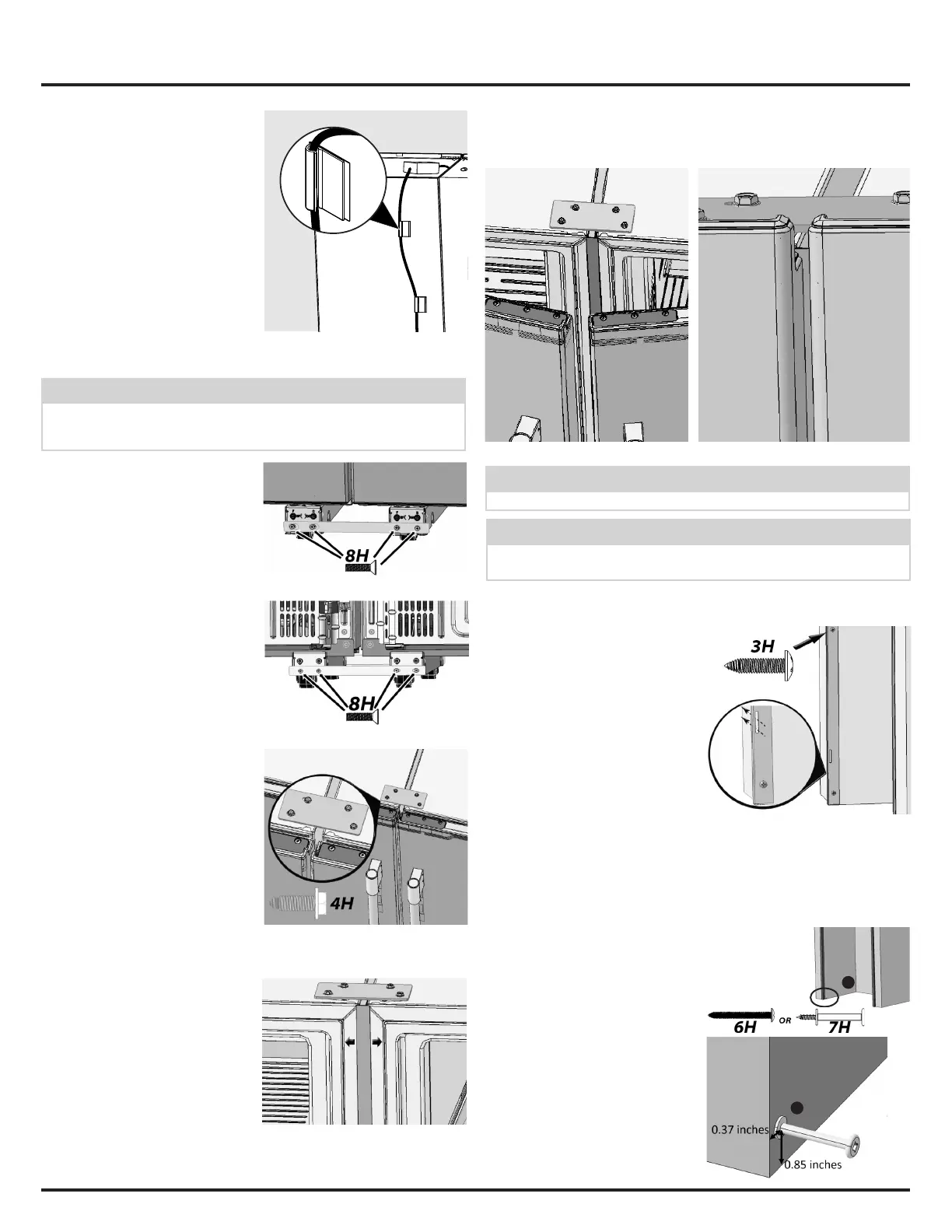 8H

8H

4H

3H

6H OR 7H

0.37 inches

0.85 inches