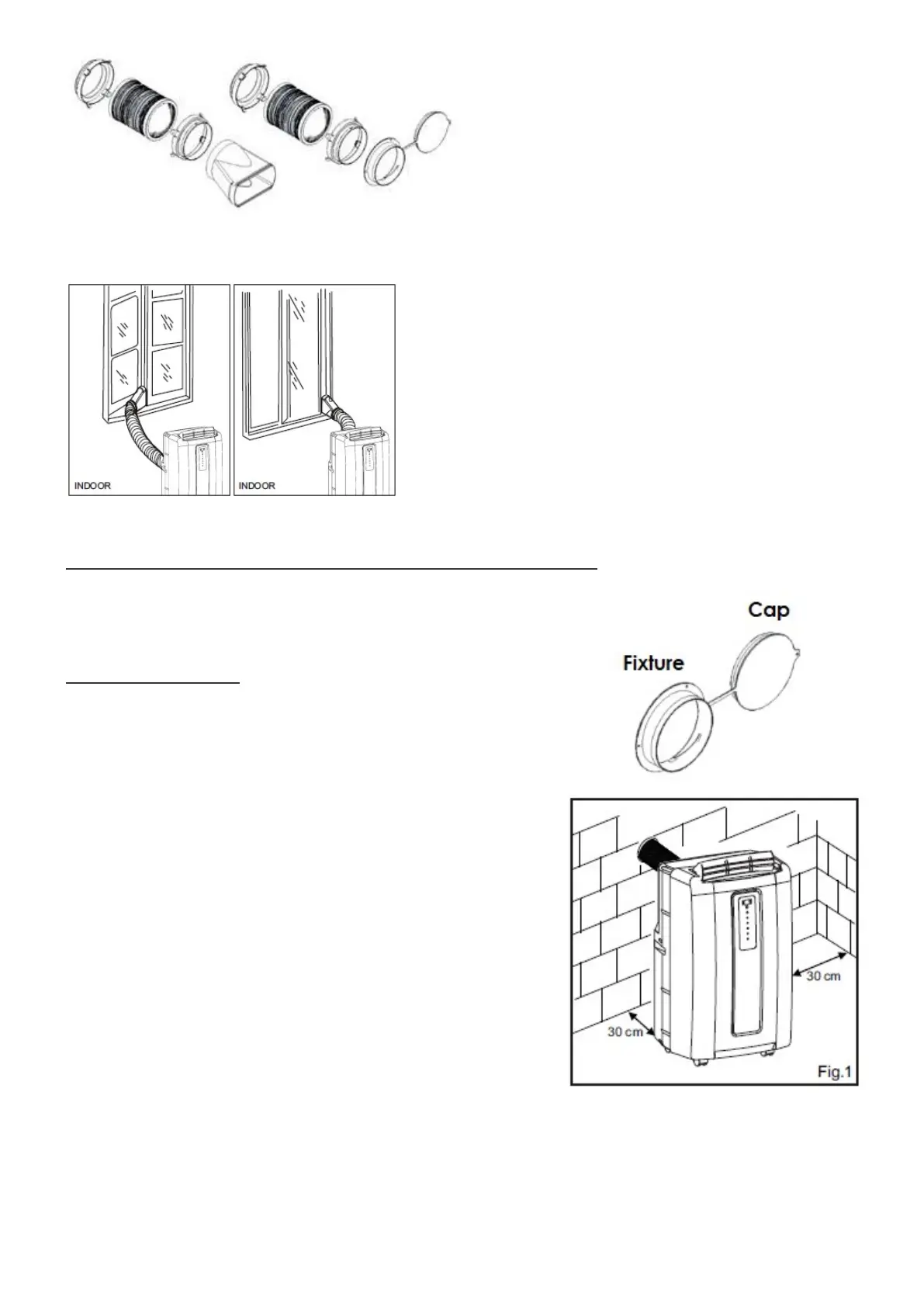 INDOOR

INDOOR

Cap

Fixture

30 cm

30 cm

Fig.1