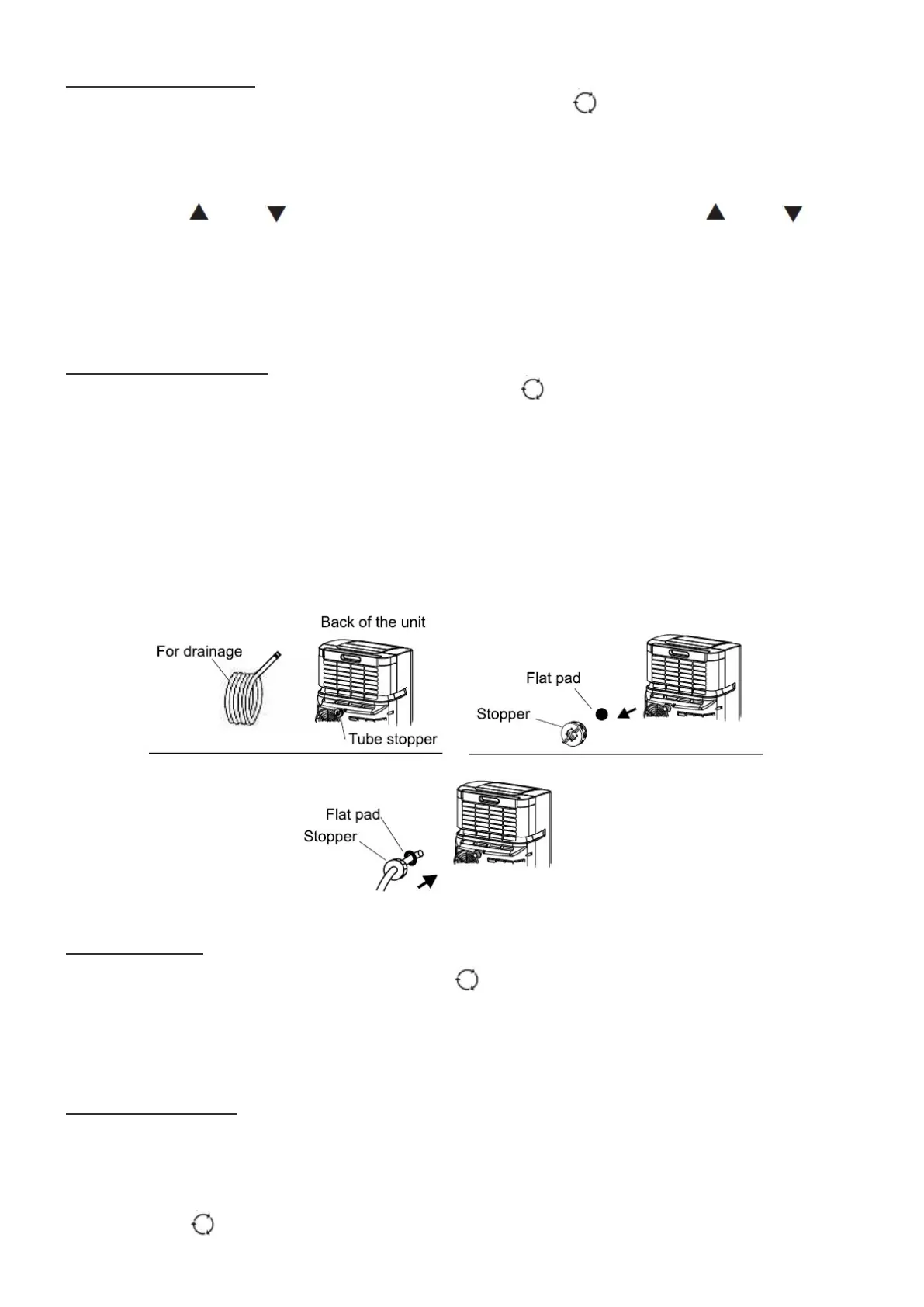 Back of the unit

For drainage

Tube stopper

Flat pad

Stopper

Flat pad

Stopper