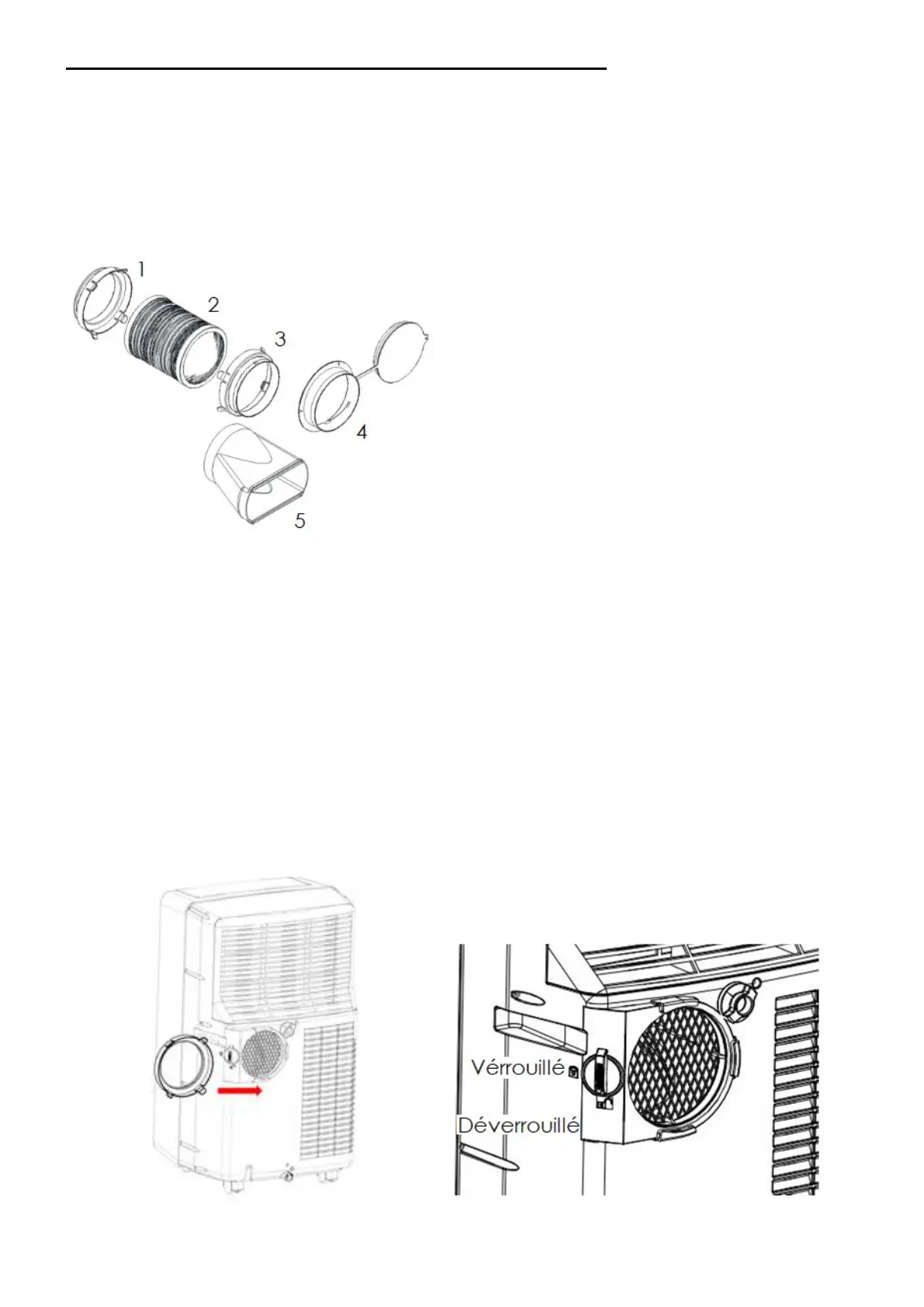 1
2
3
4
5

Vérrouillé
Déverrouillé