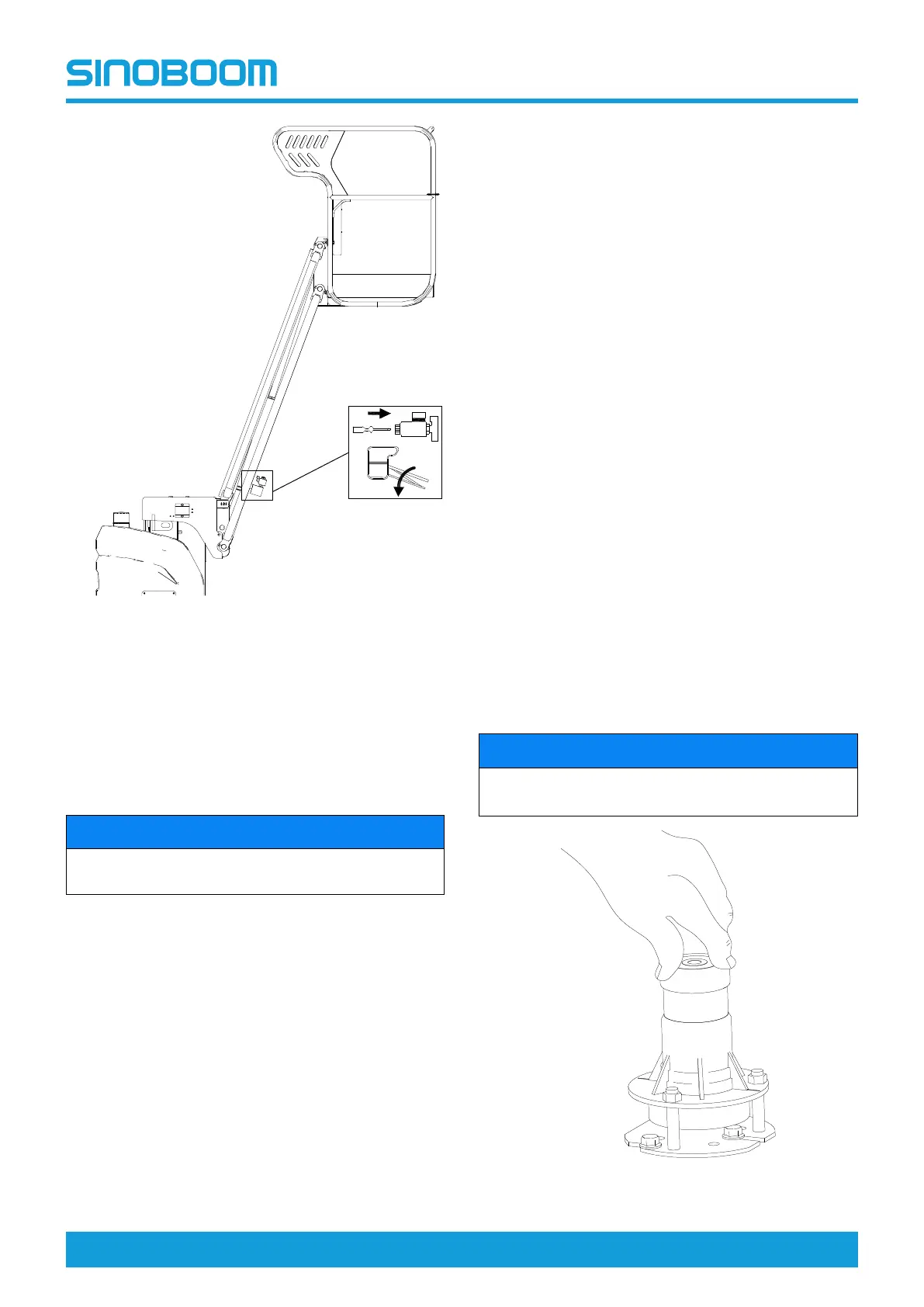 SINOBOOM