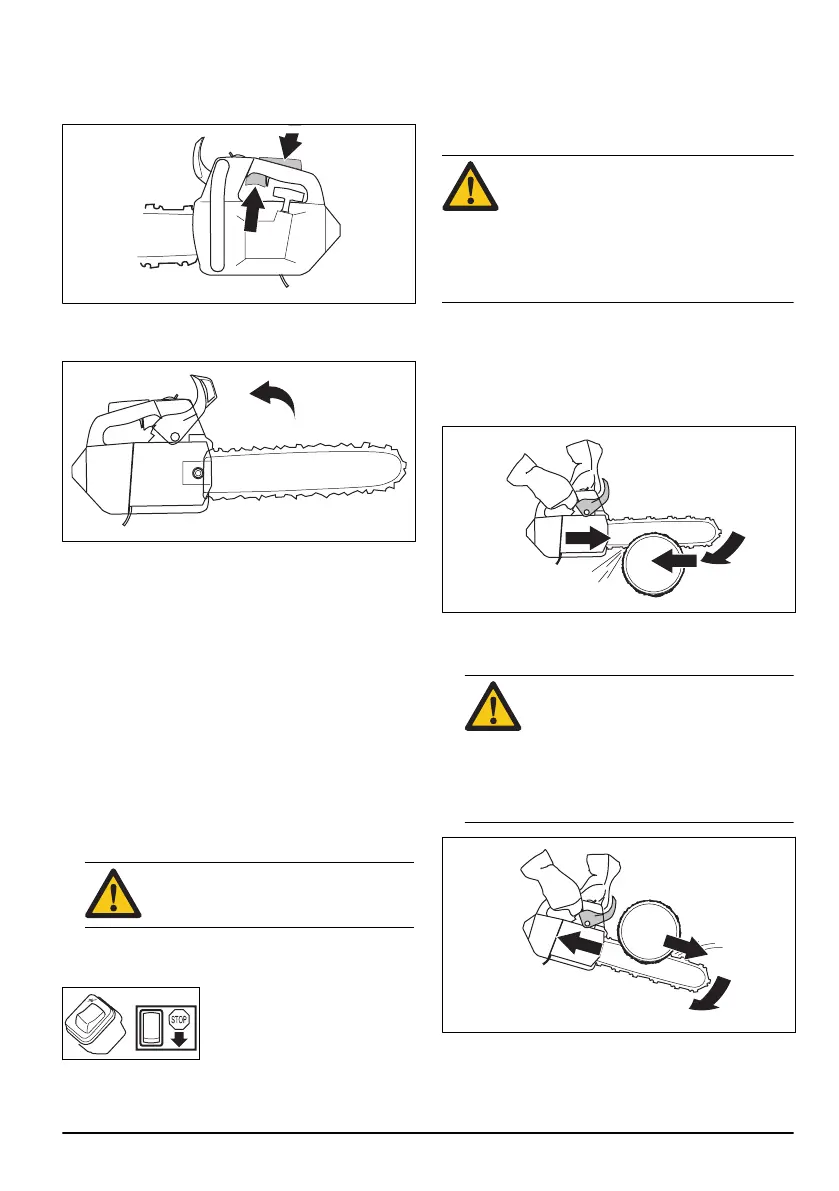 STOP