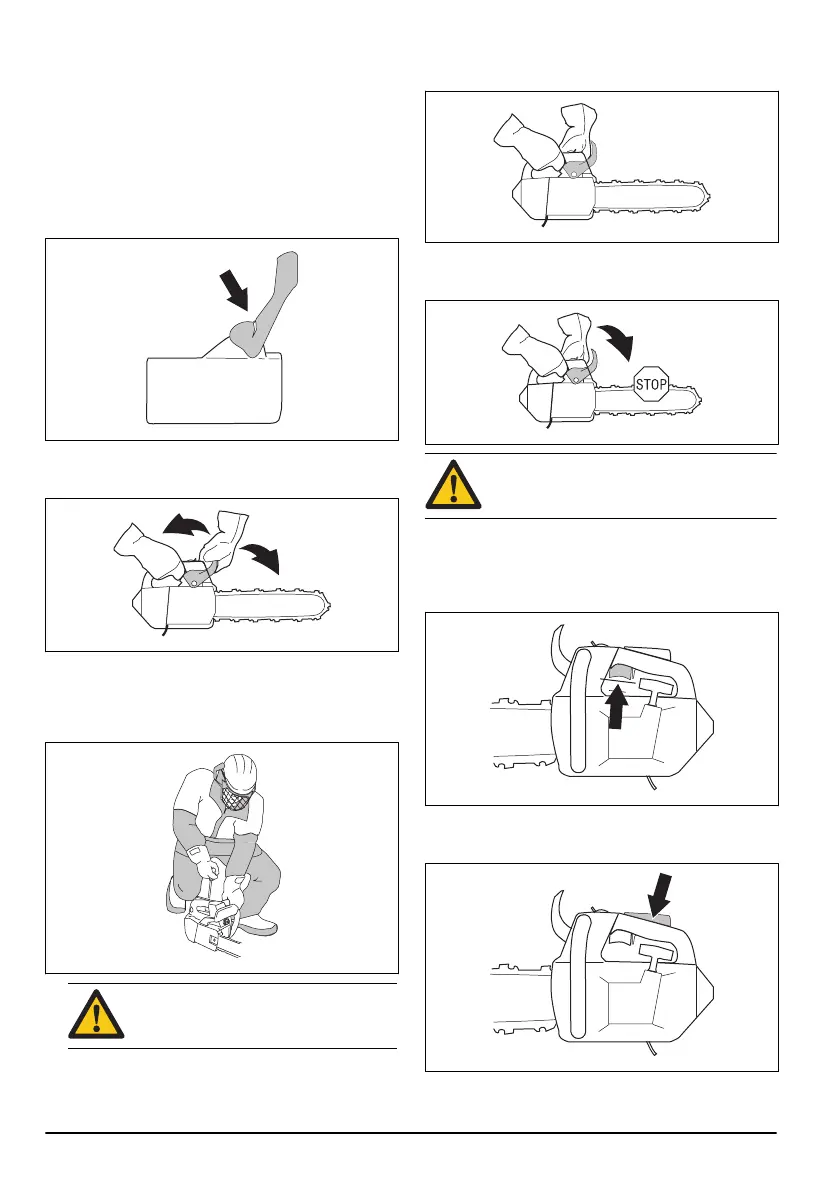 STOP