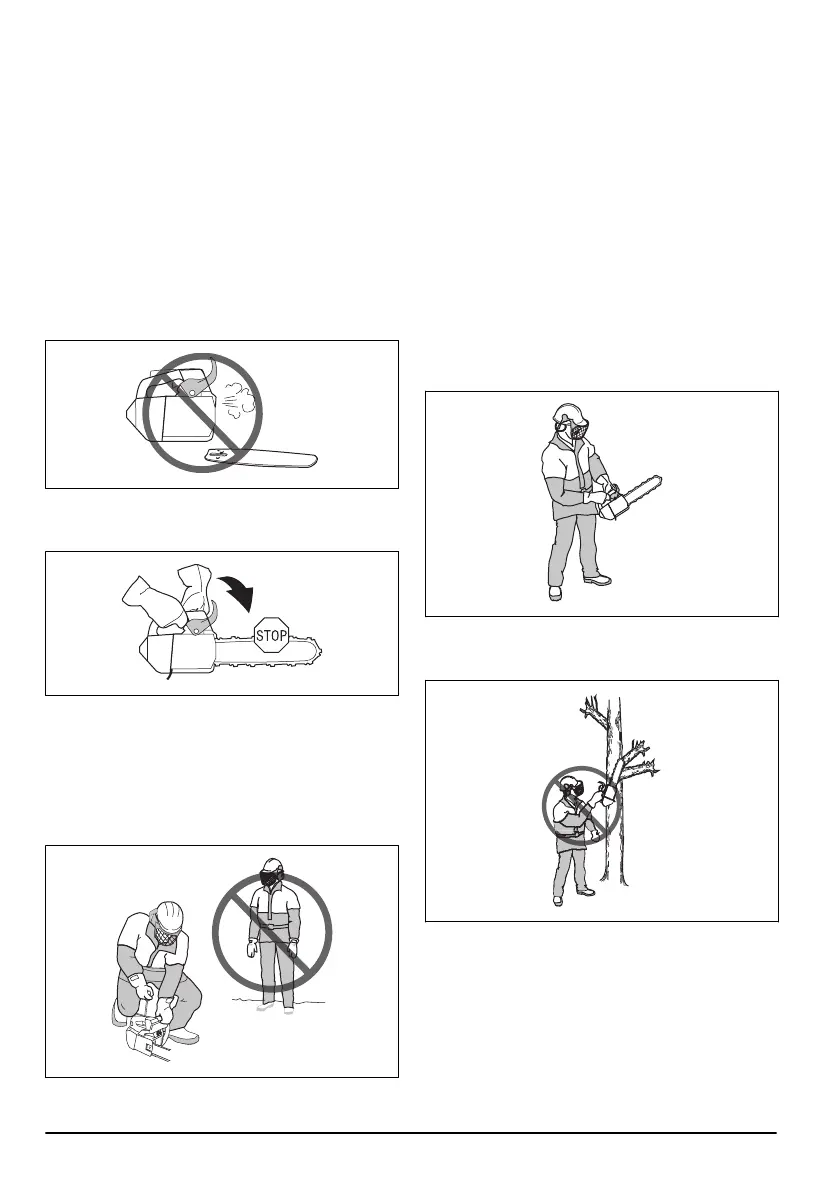 STOP