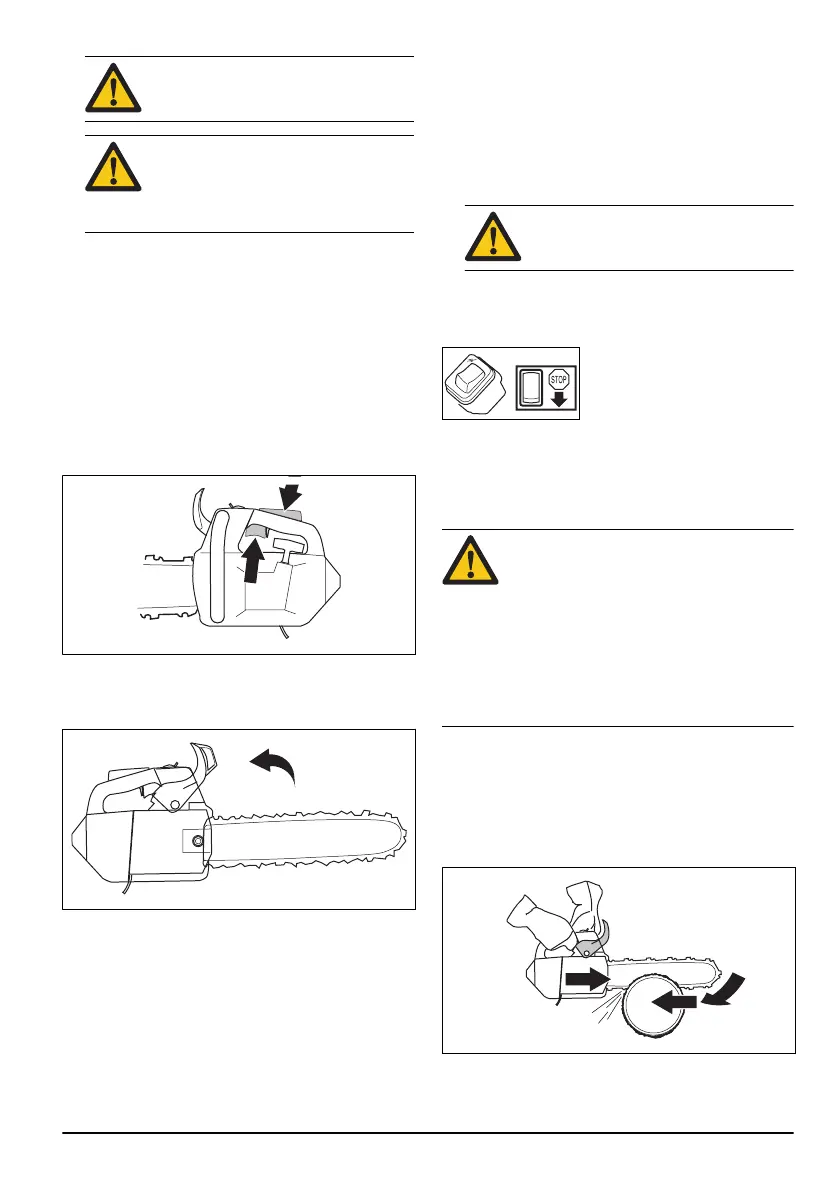 STOP