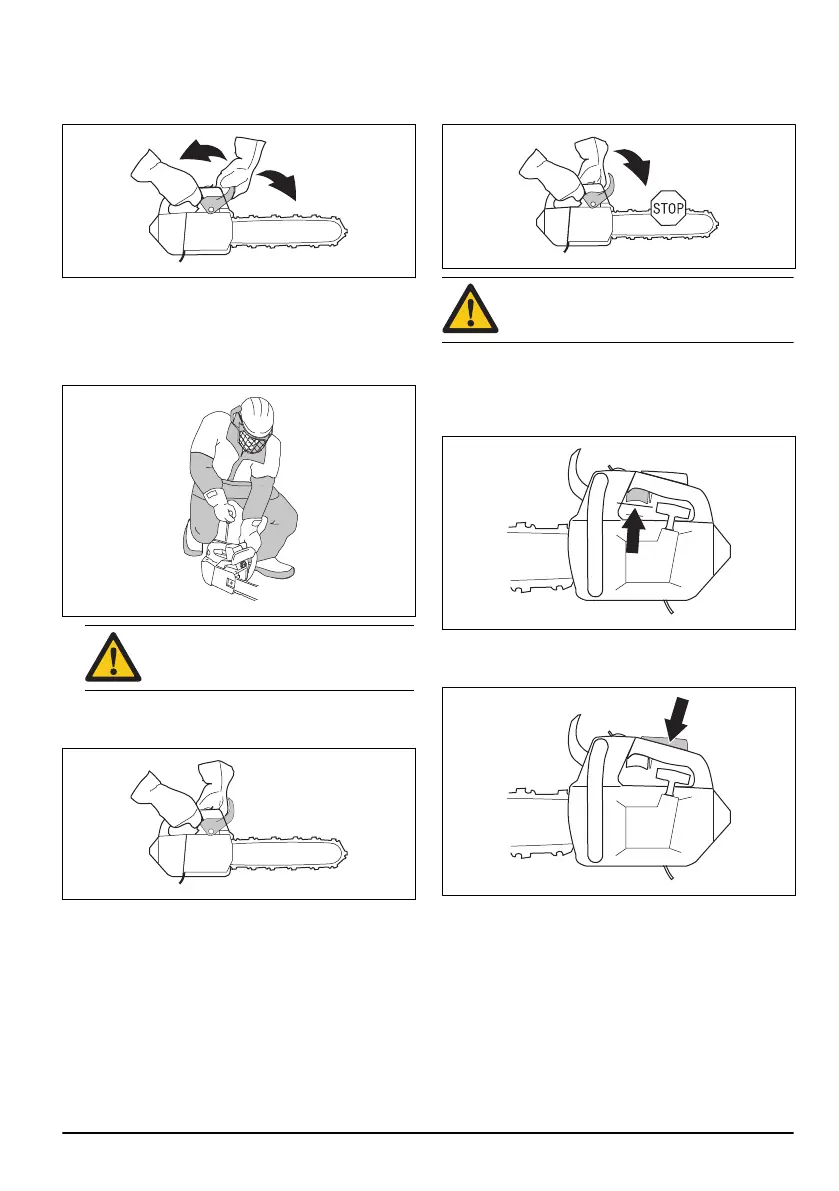 STOP