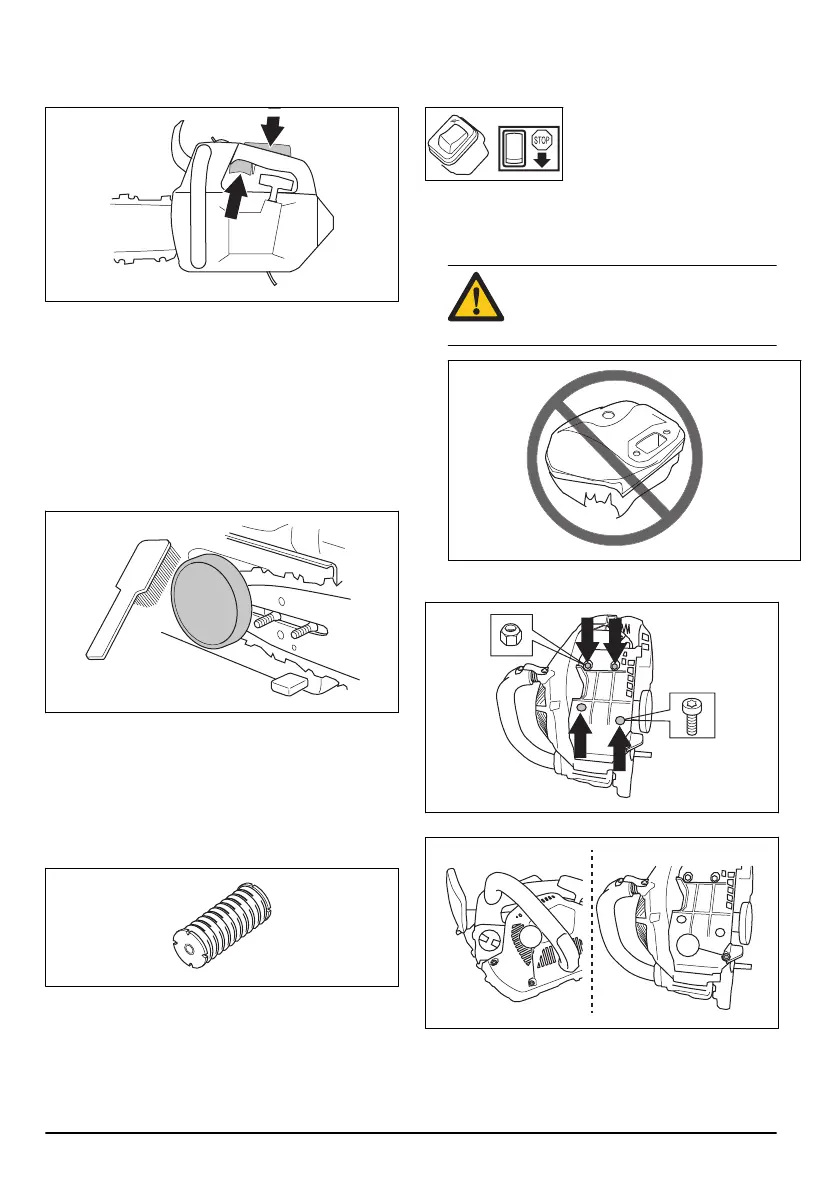 STOP