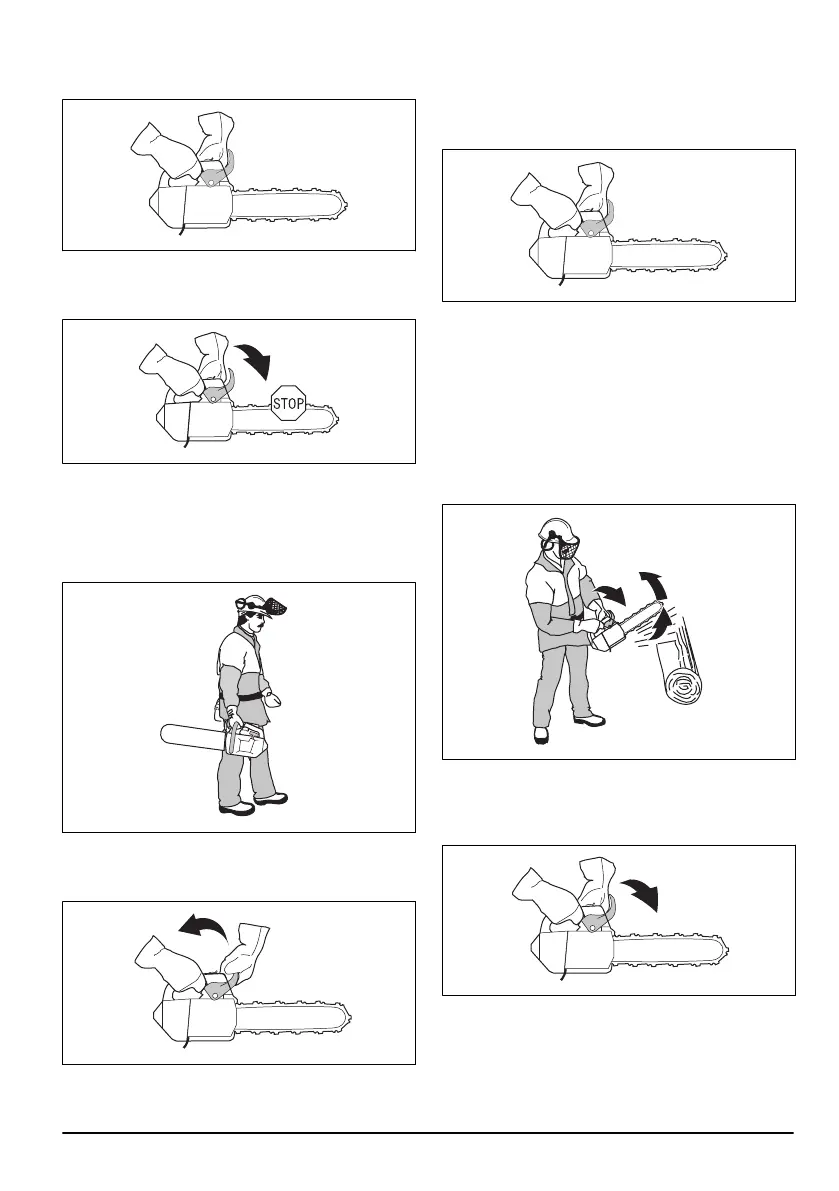 STOP