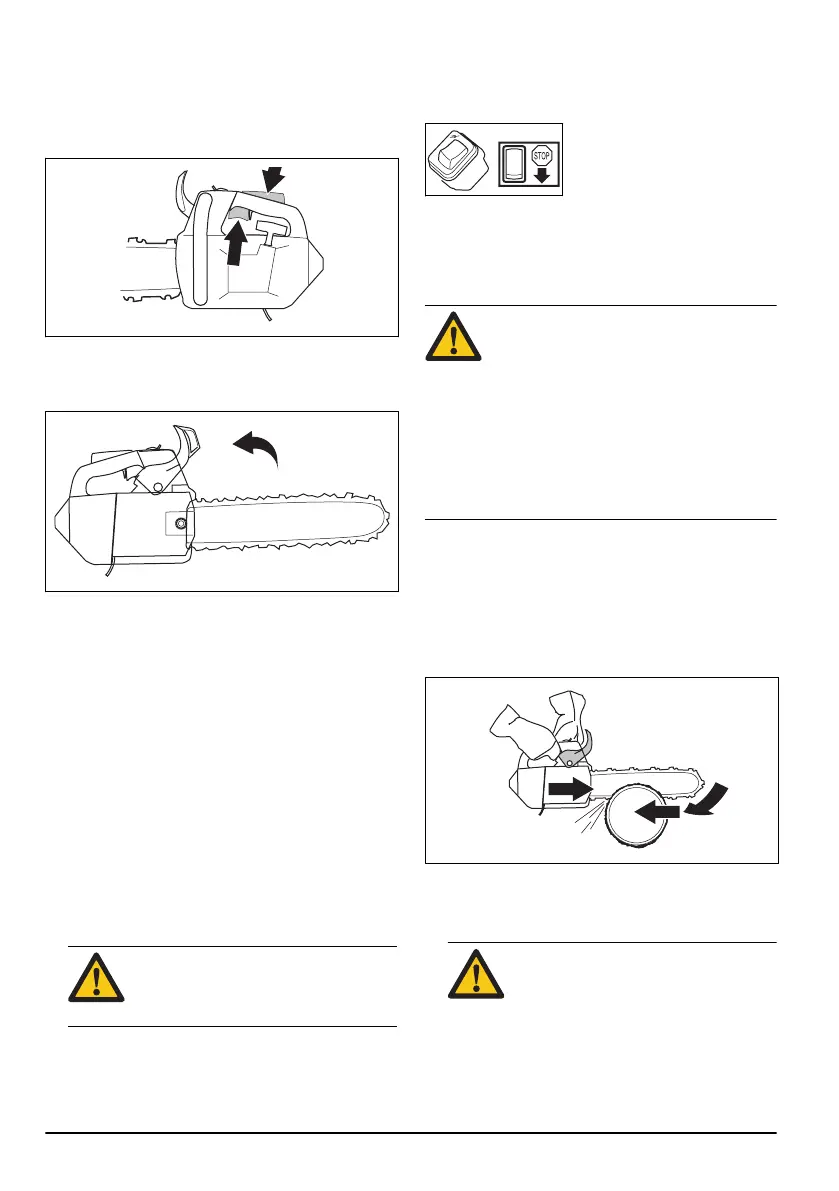 STOP