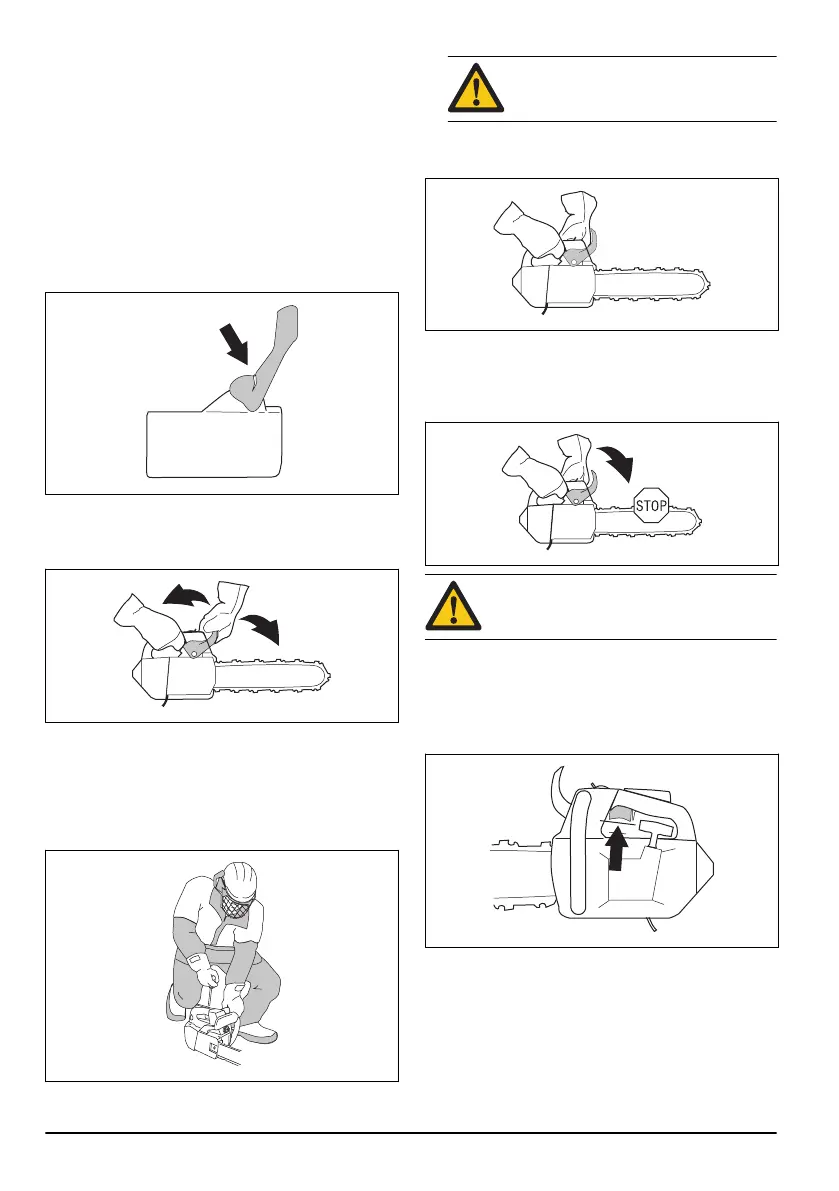 STOP