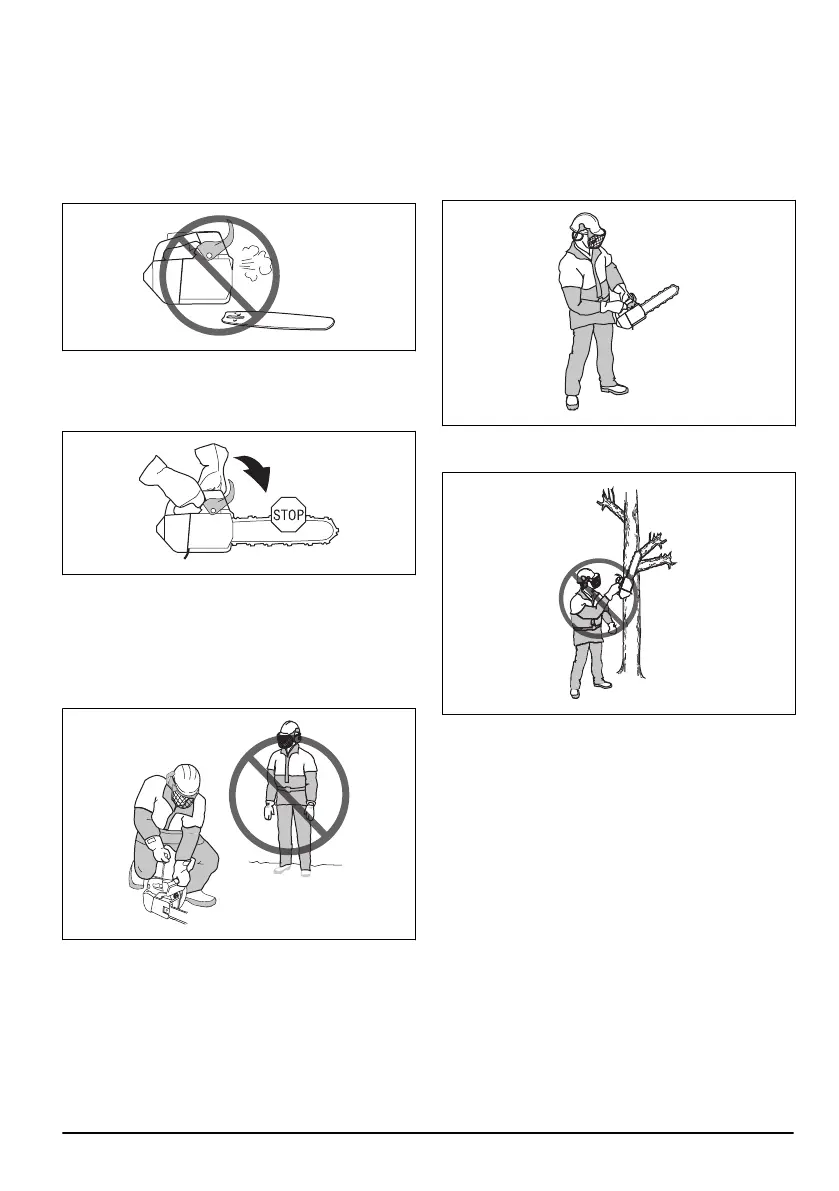 STOP