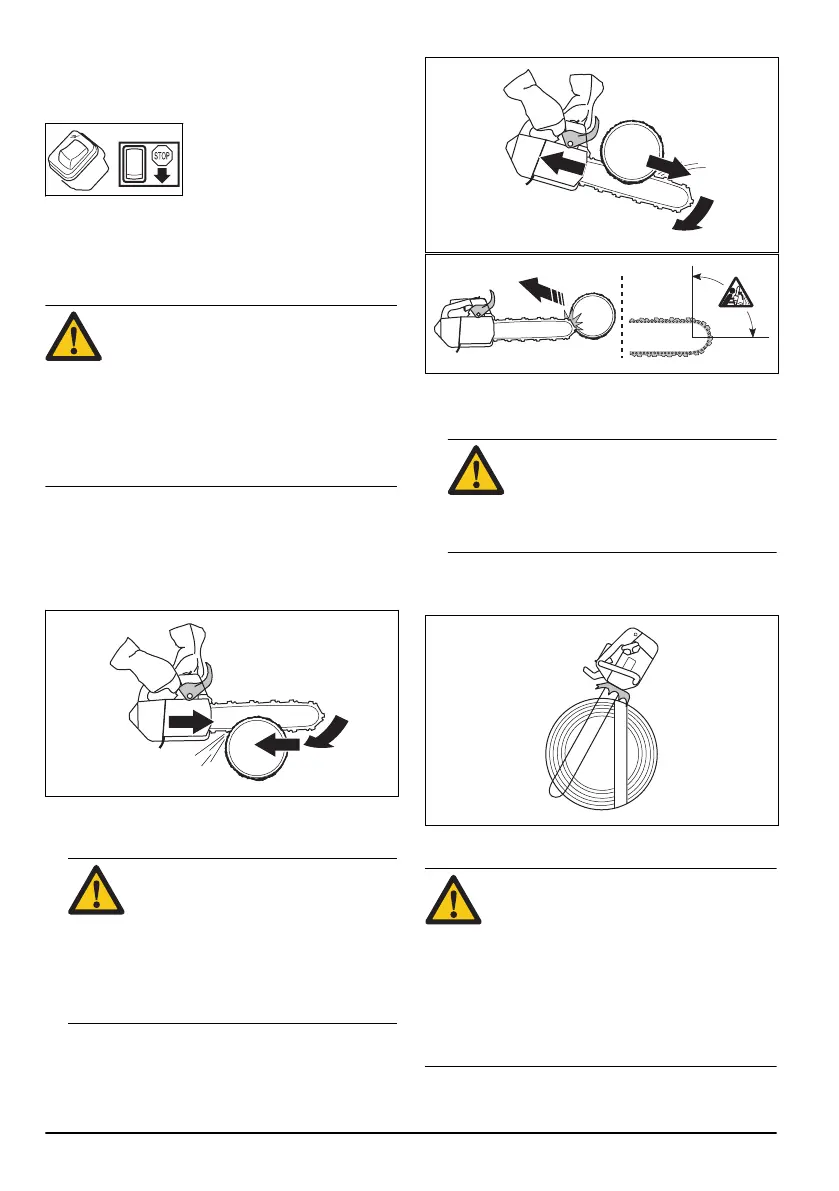 STOP