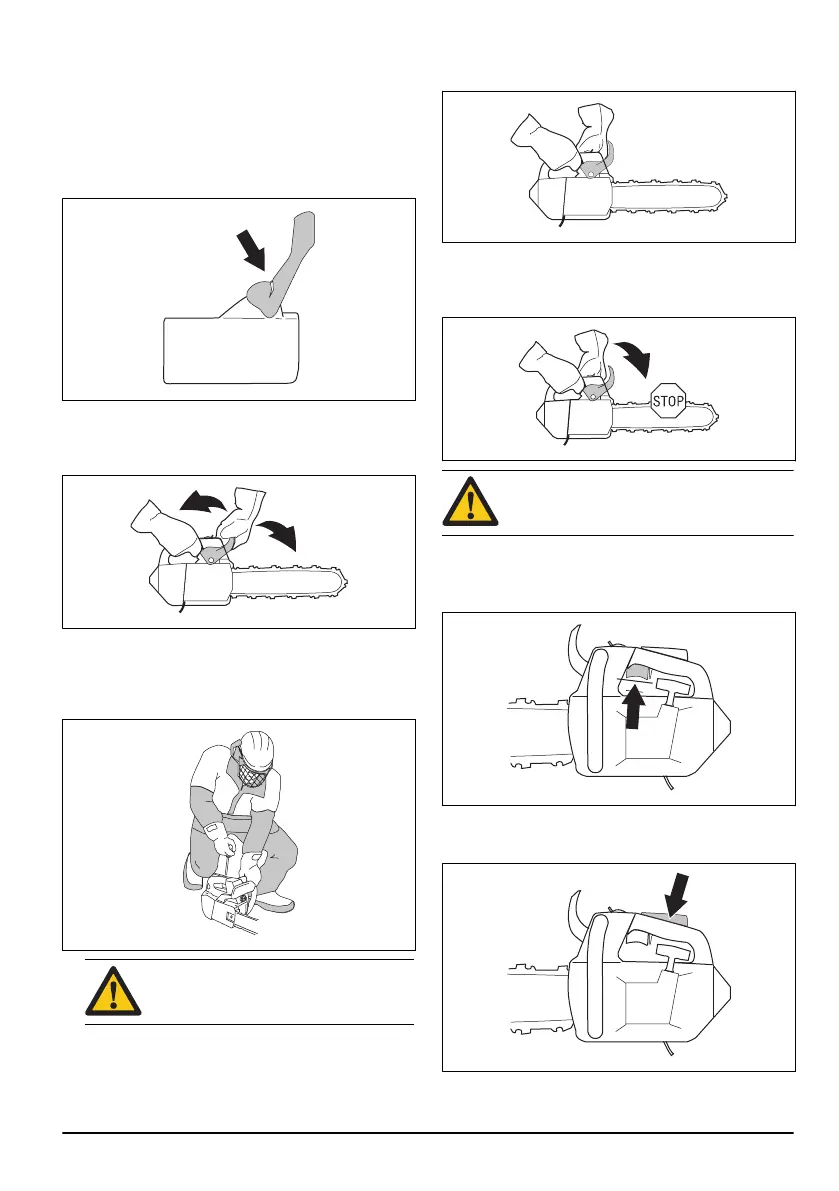 STOP