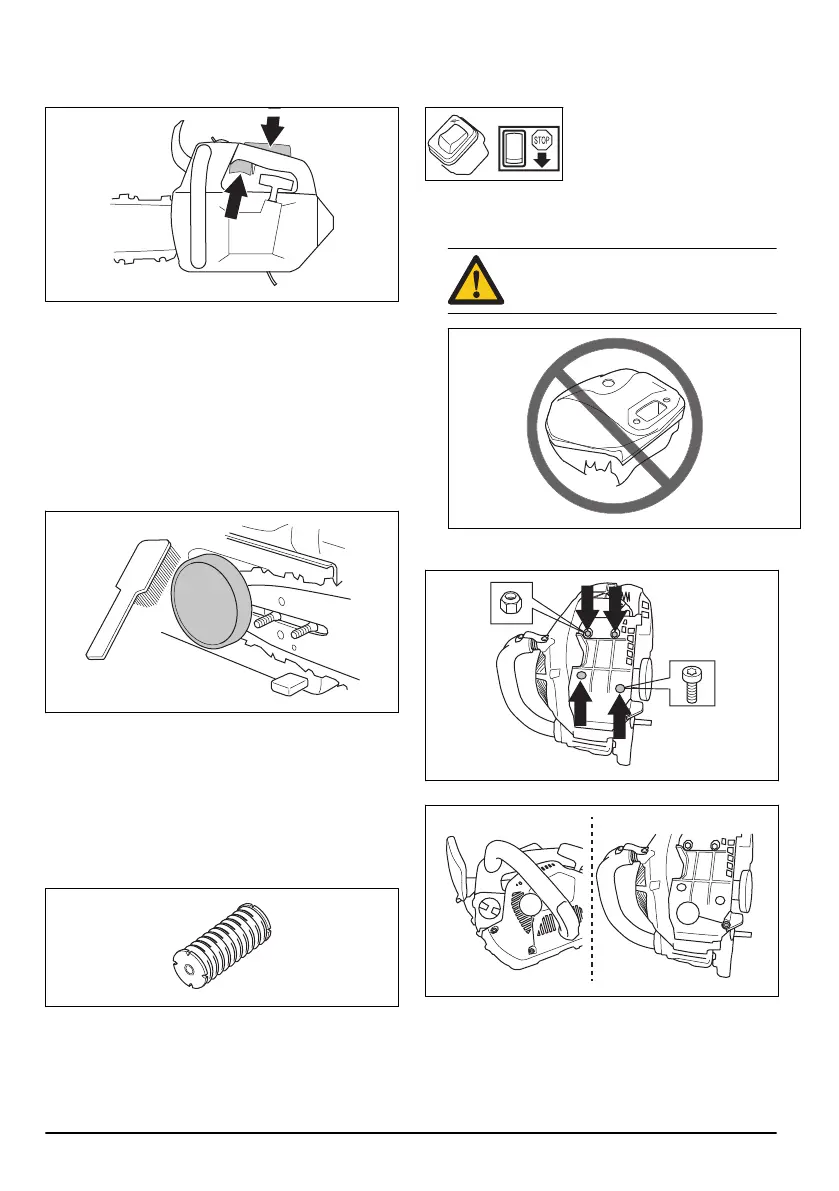 STOP