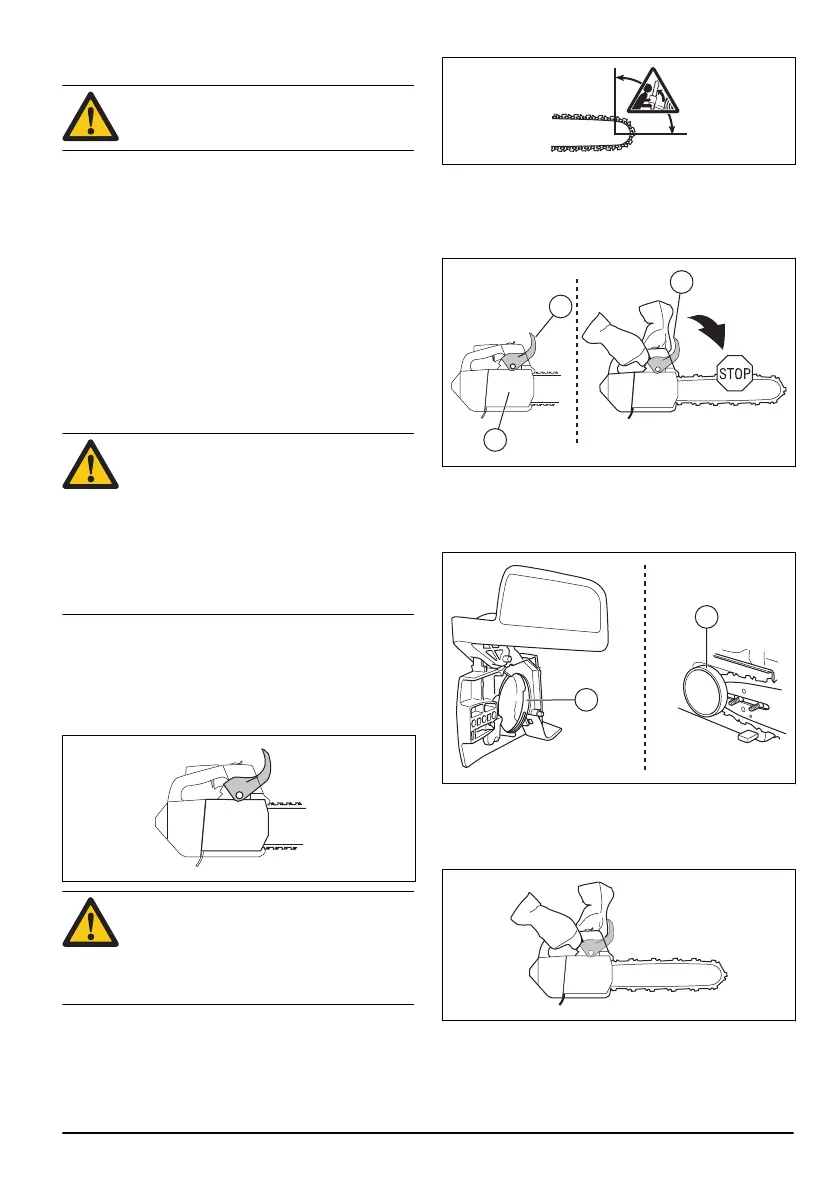 STOP