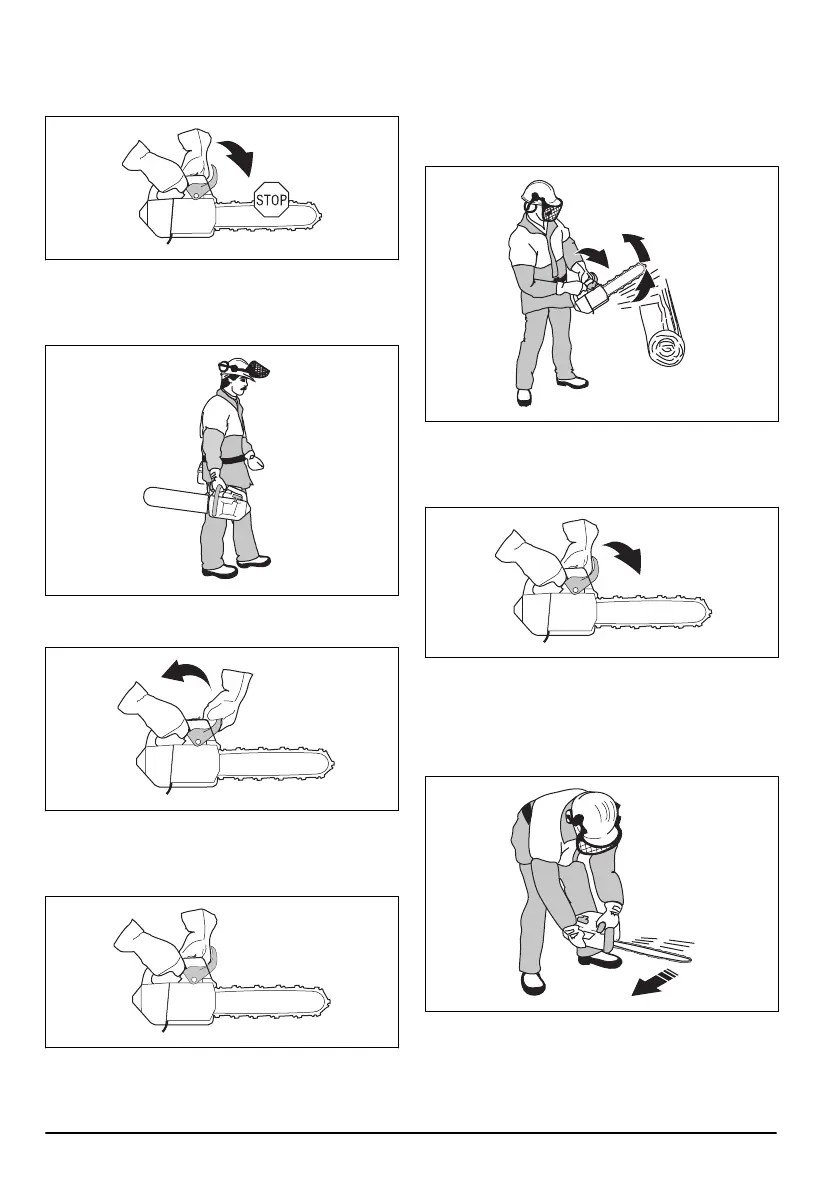 STOP