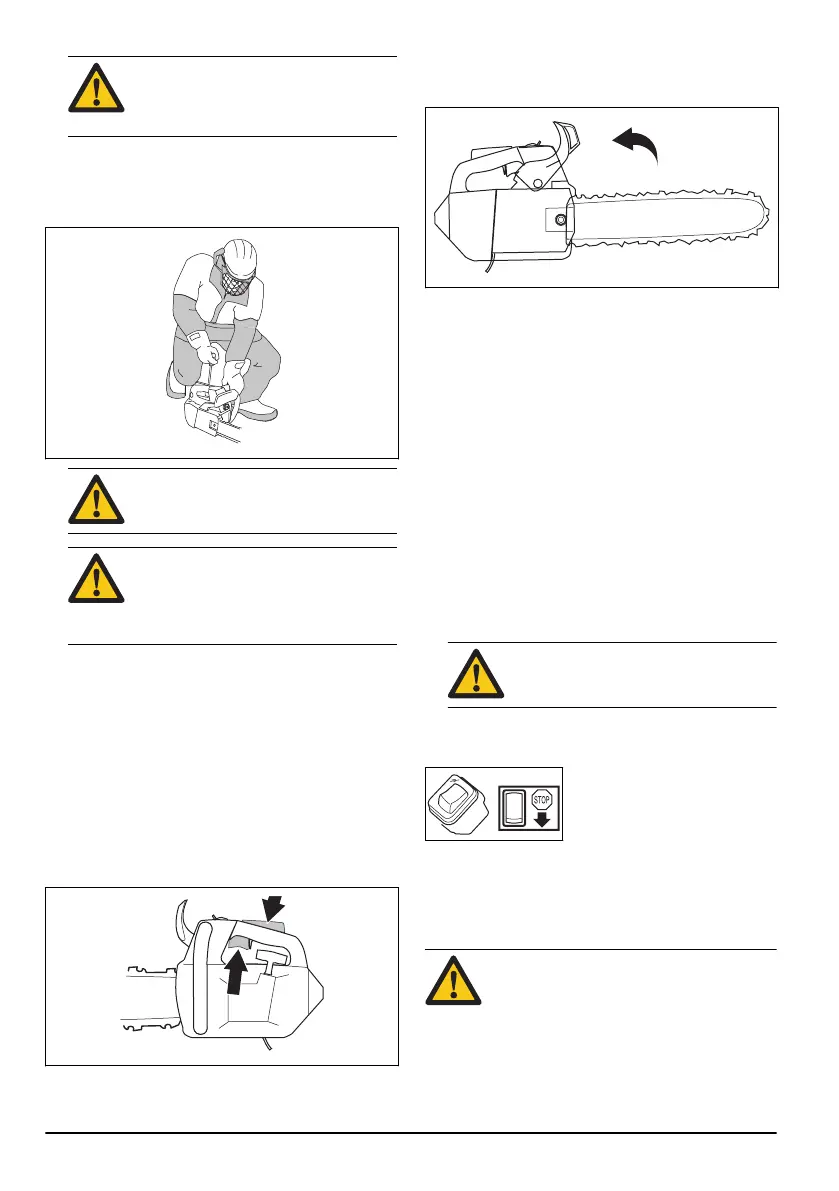 STOP