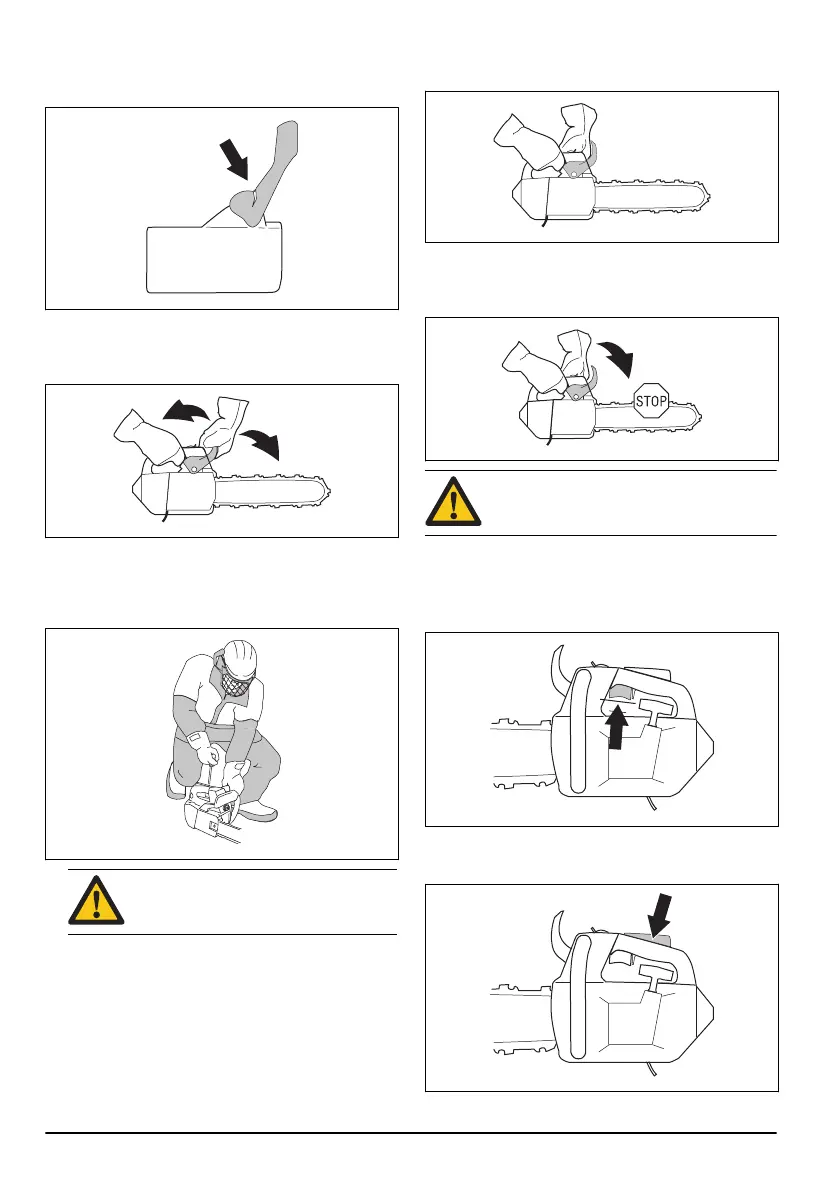 STOP