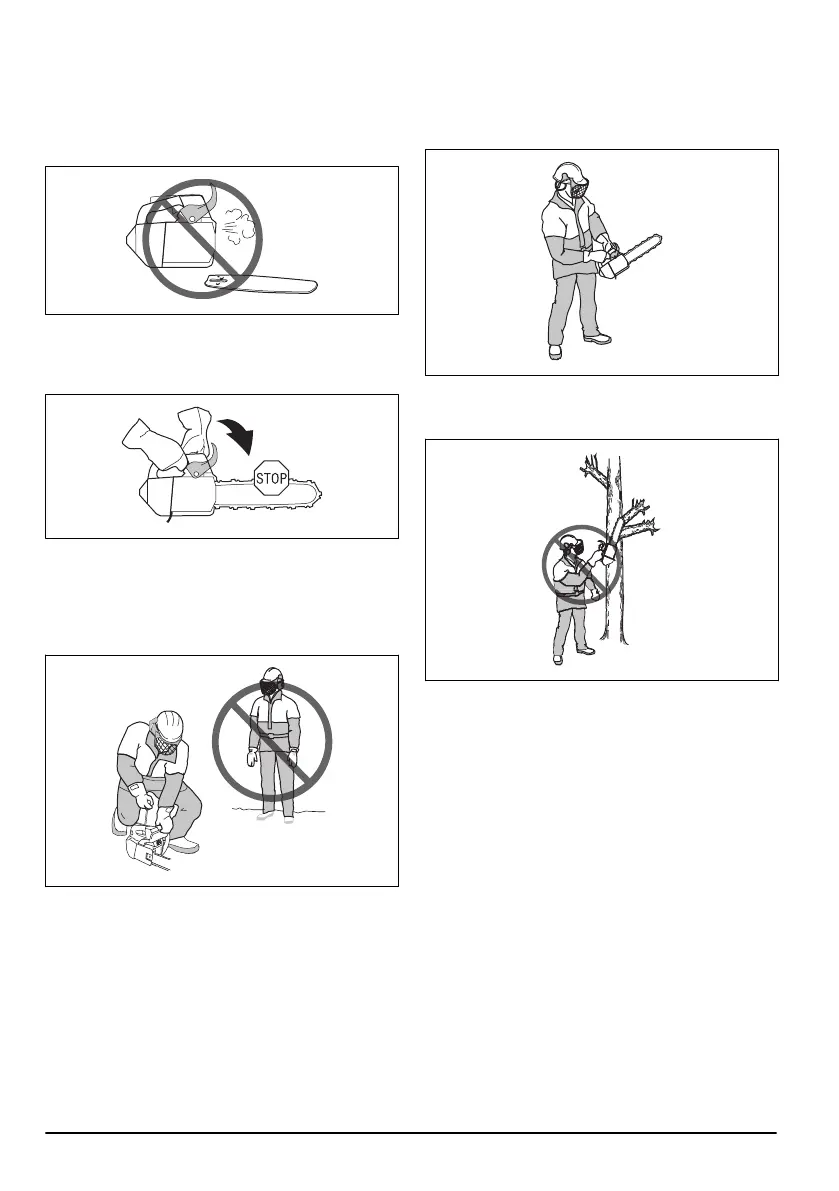 STOP