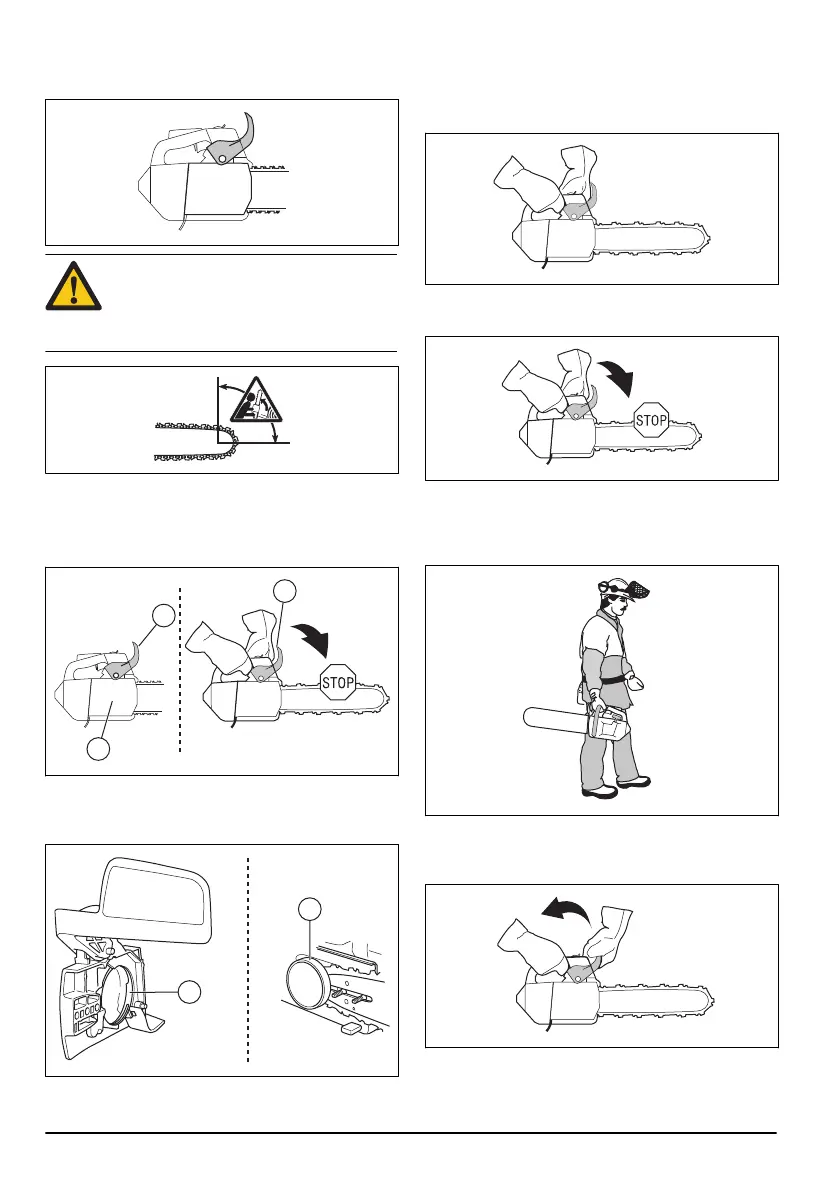 STOP

STOP