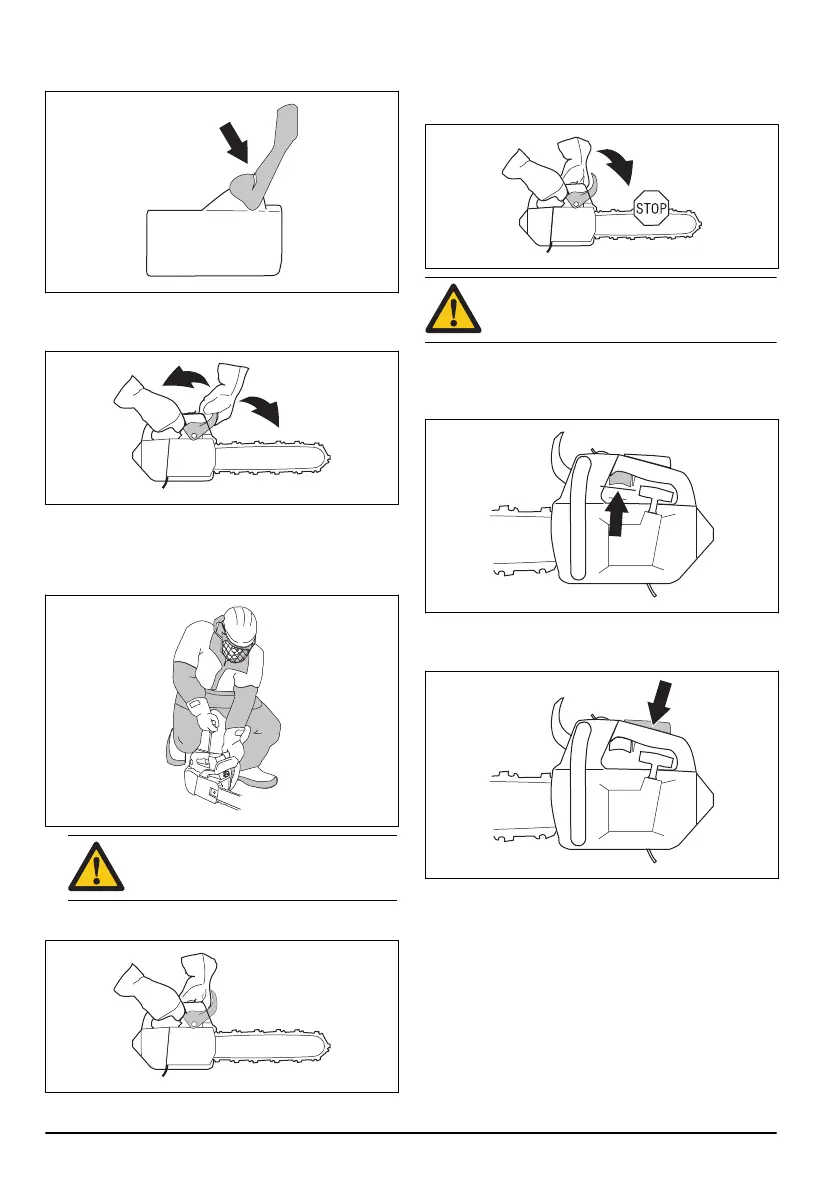 STOP