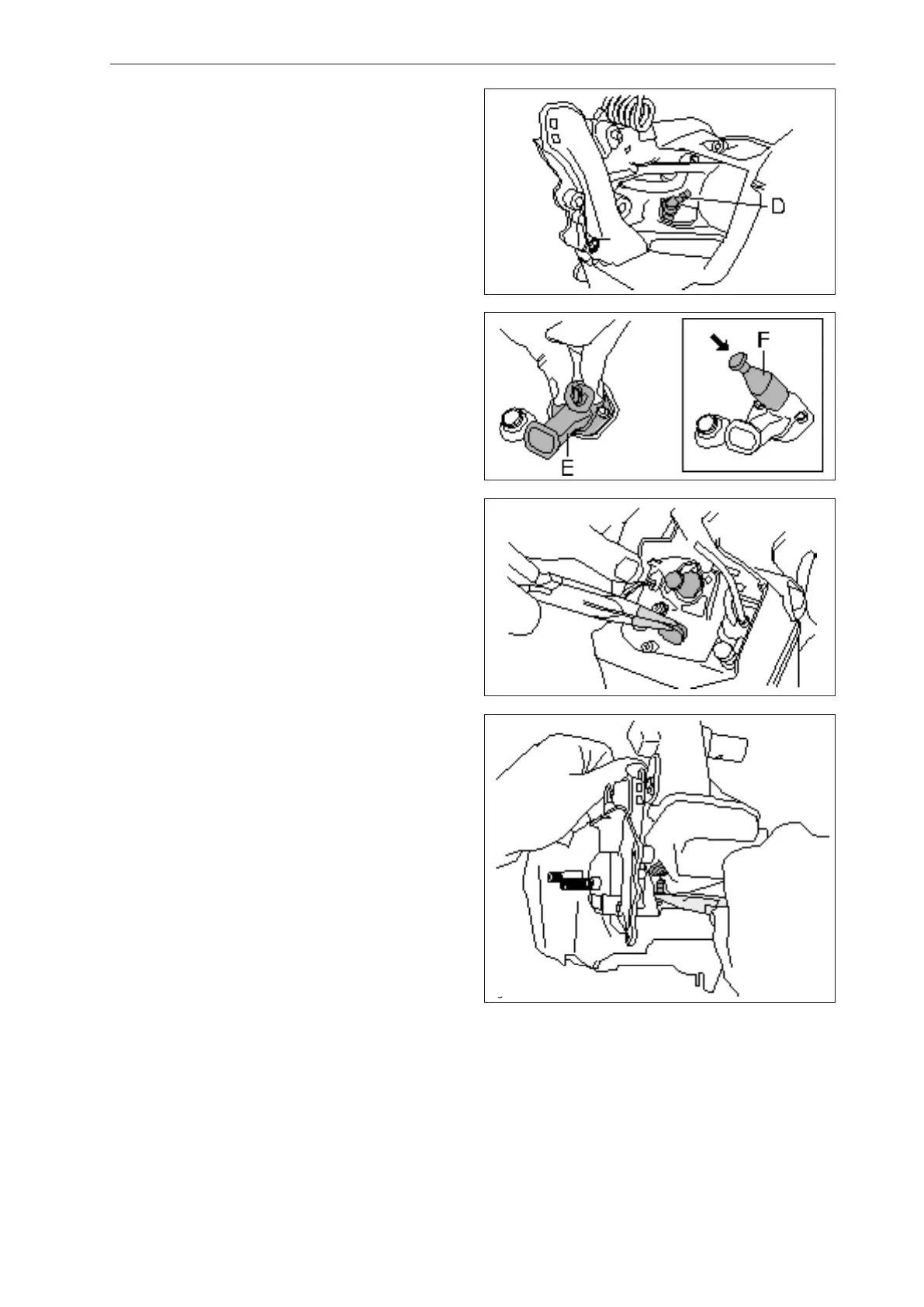 D

F

E