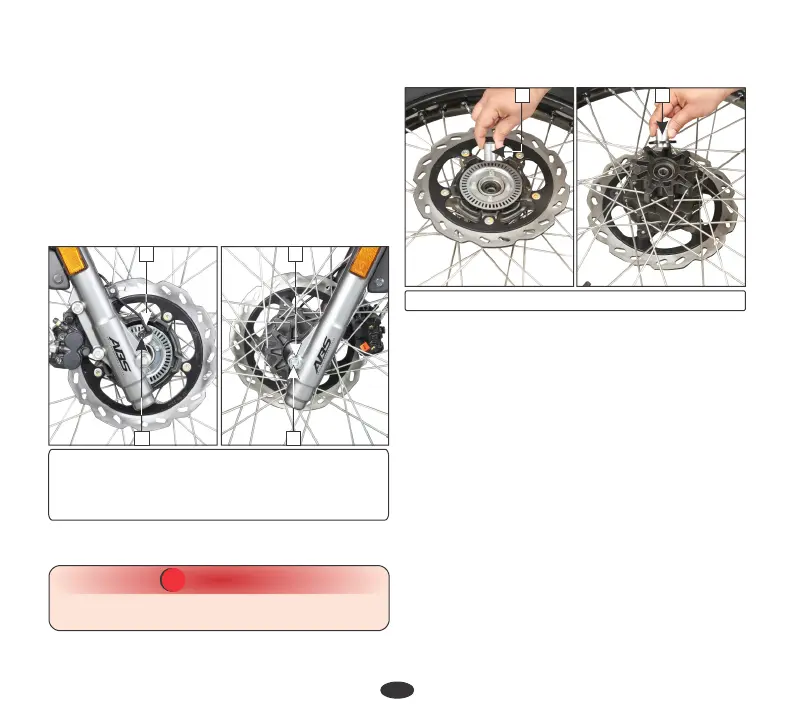 ABS

ABS