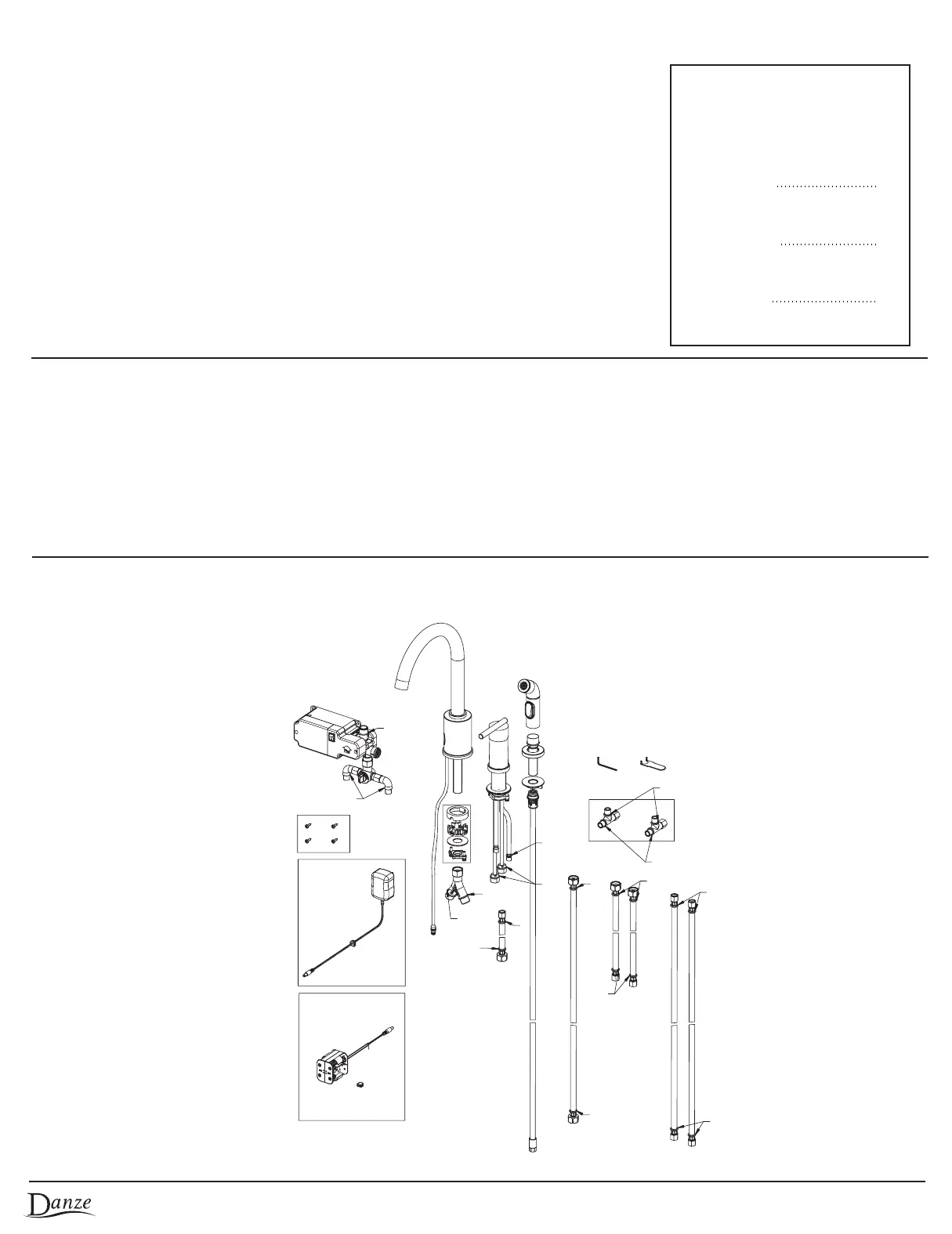 Danze