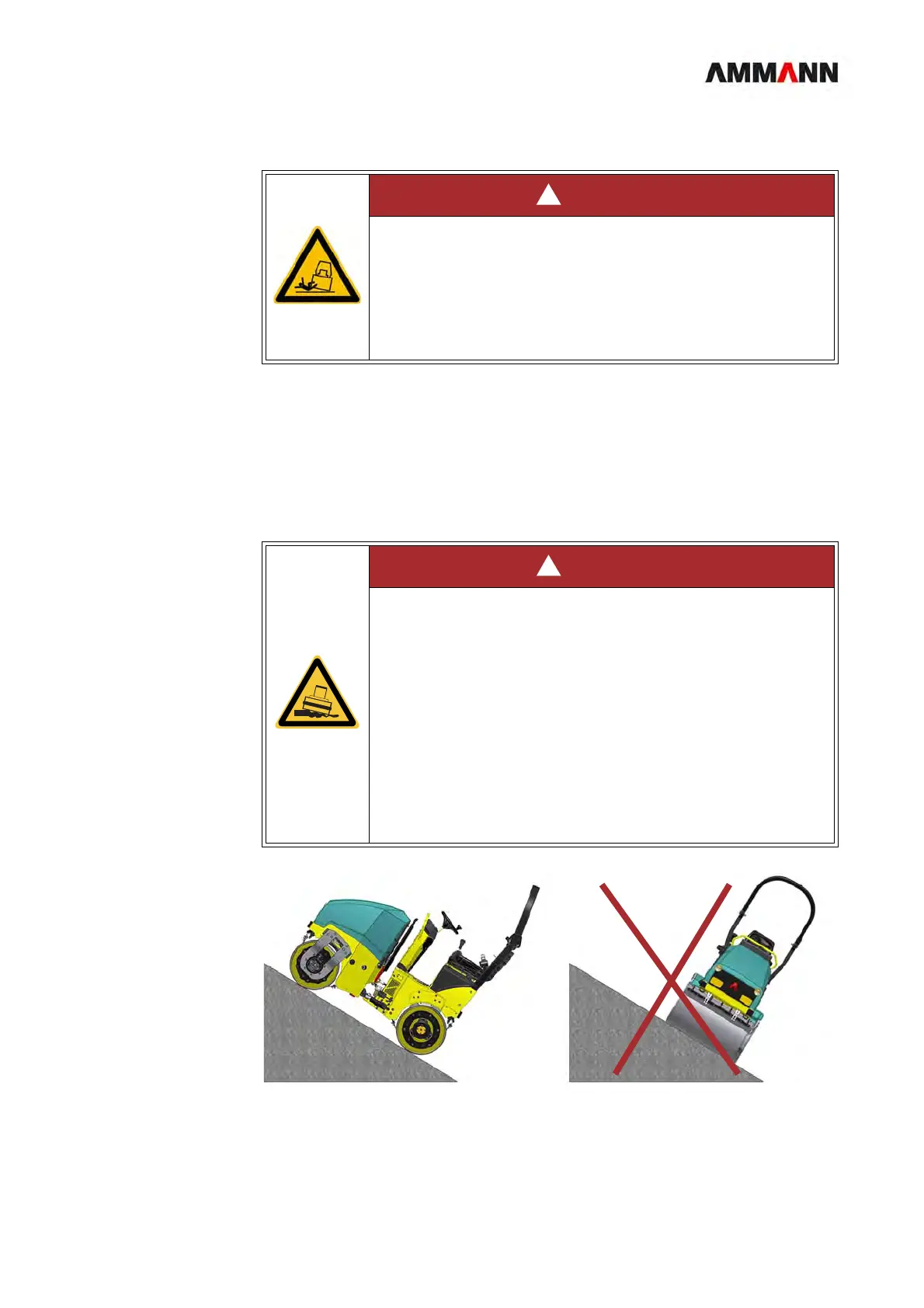 AMMANN