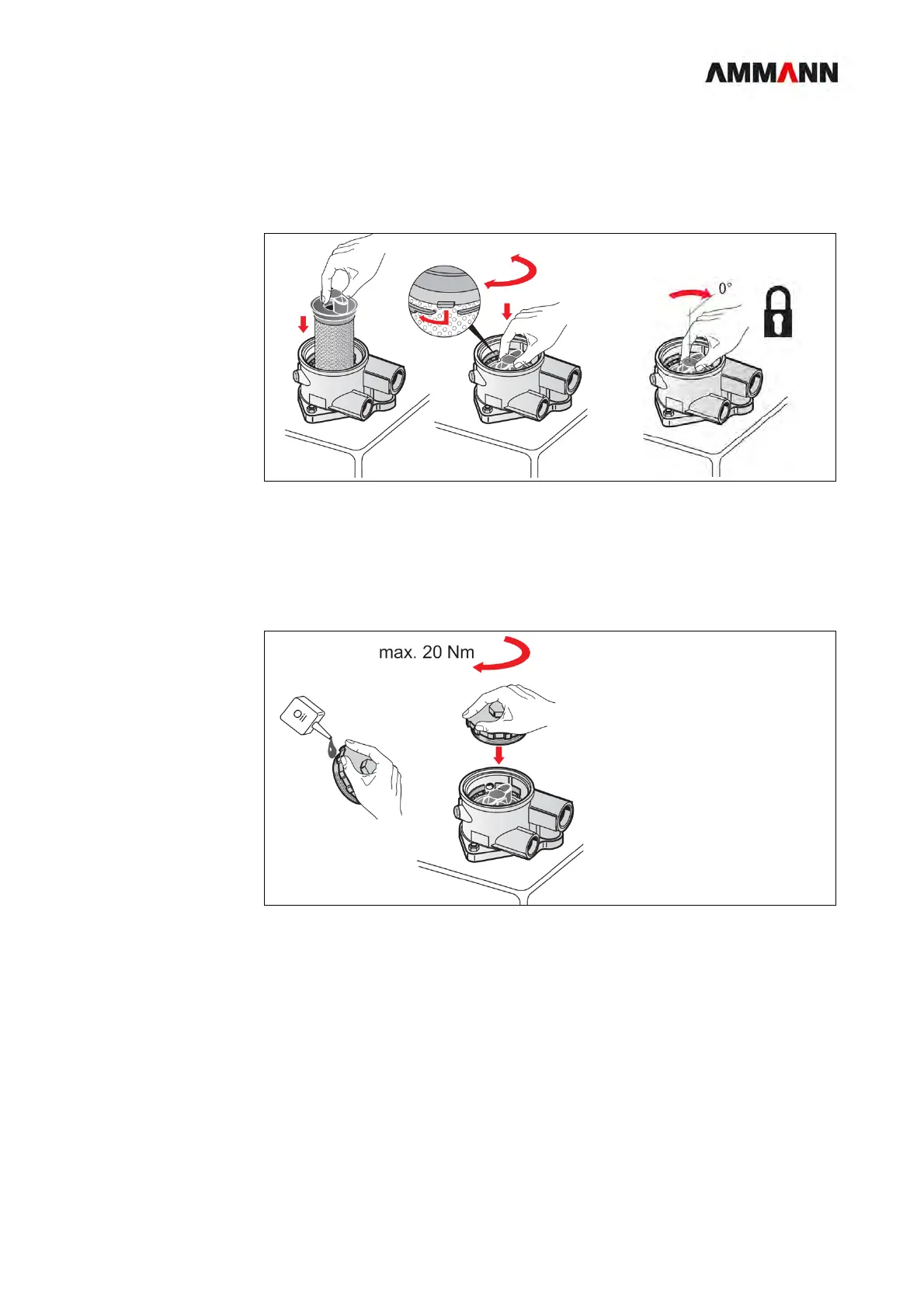 AMMANN

0°

max. 20 Nm

Oil