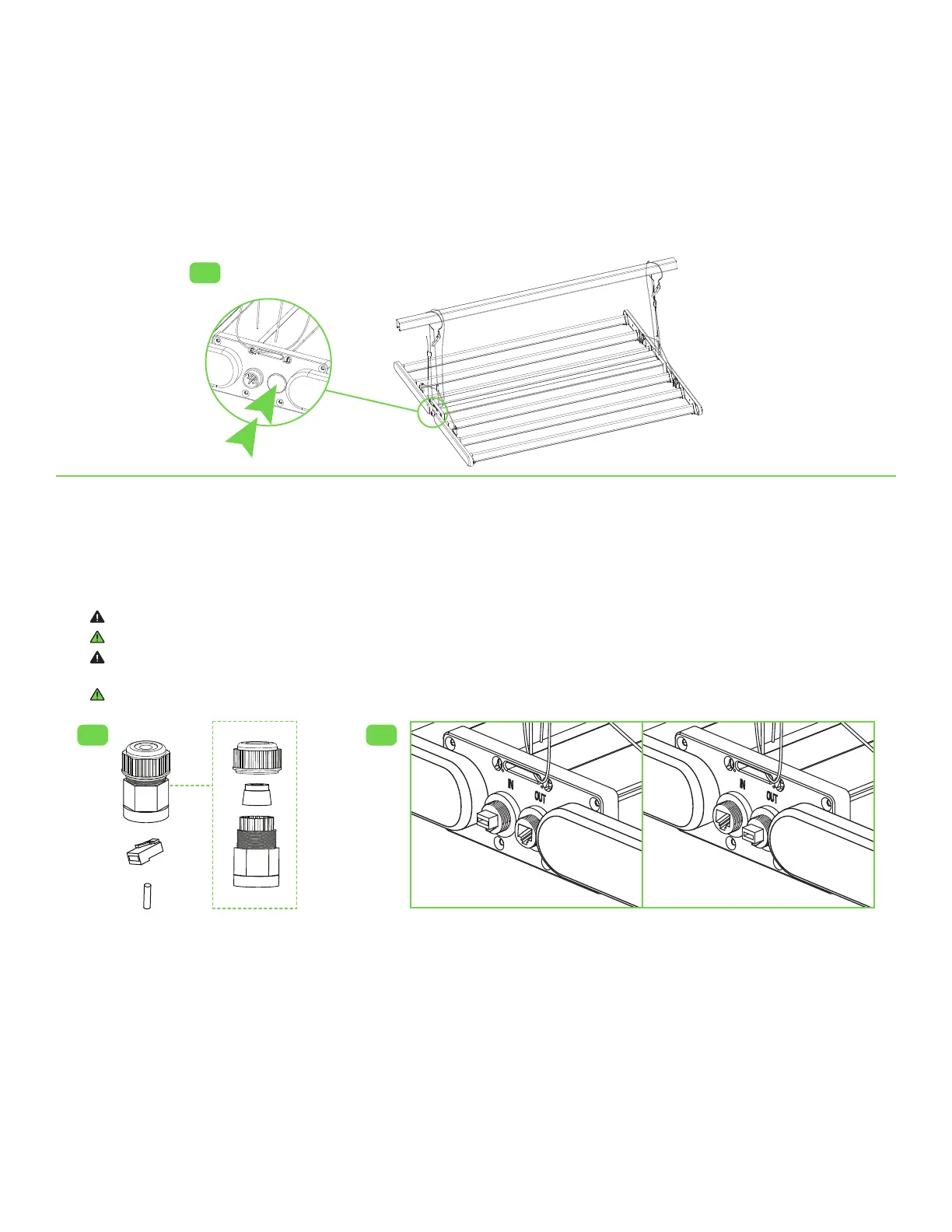 IN
OUT
IN
OUT