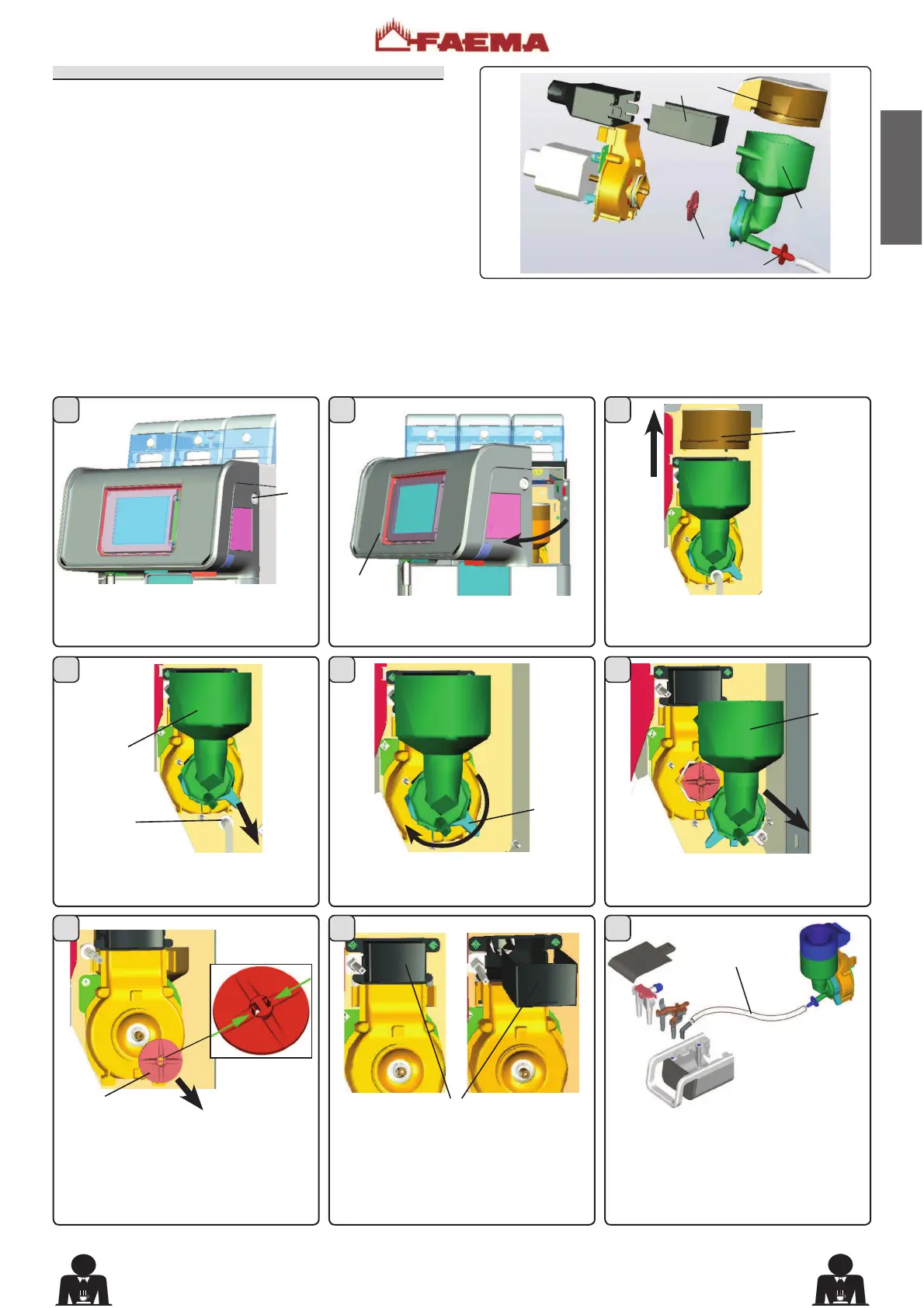 FAEMA