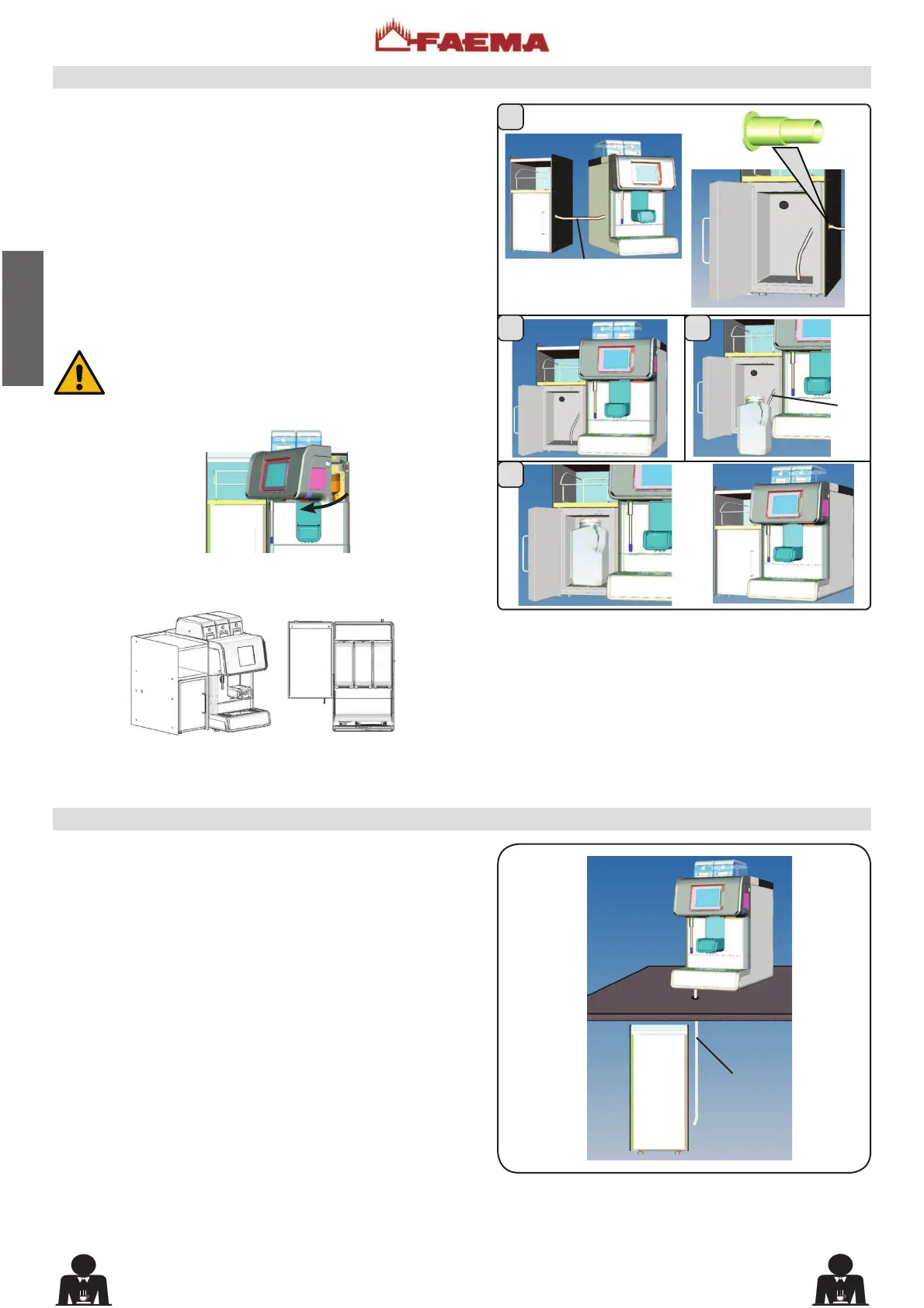 FAEMA