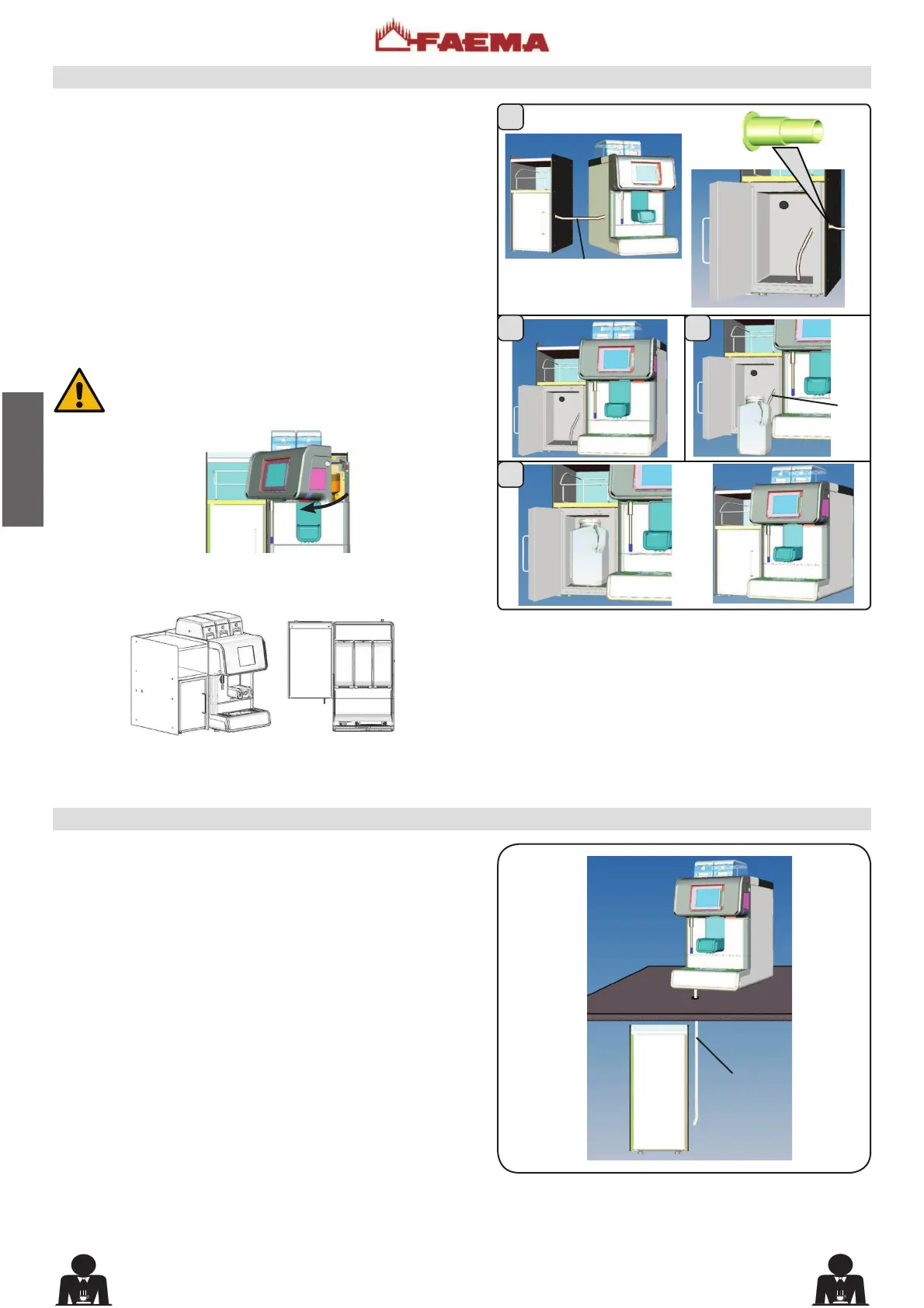 FAEMA