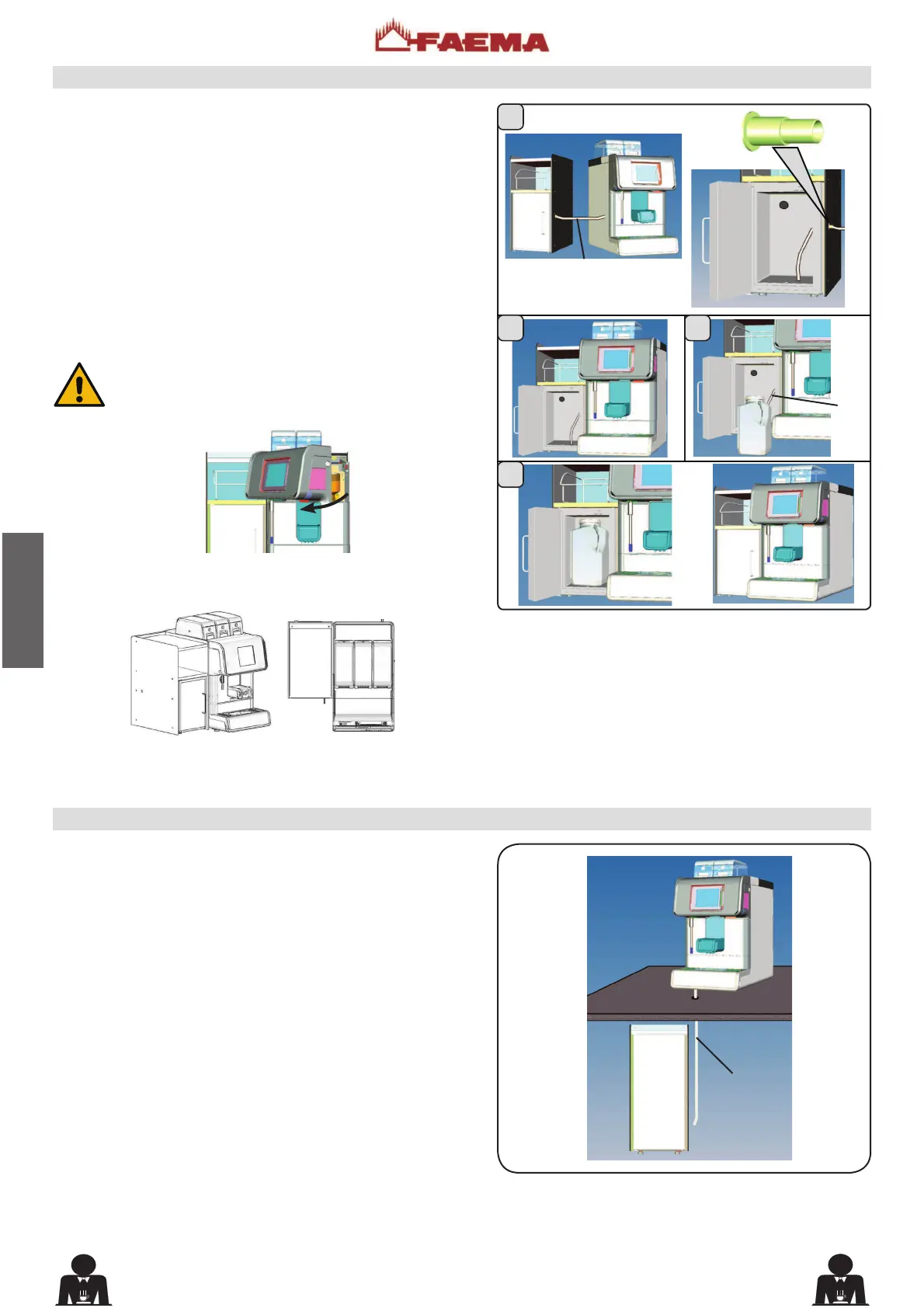 FAEMA