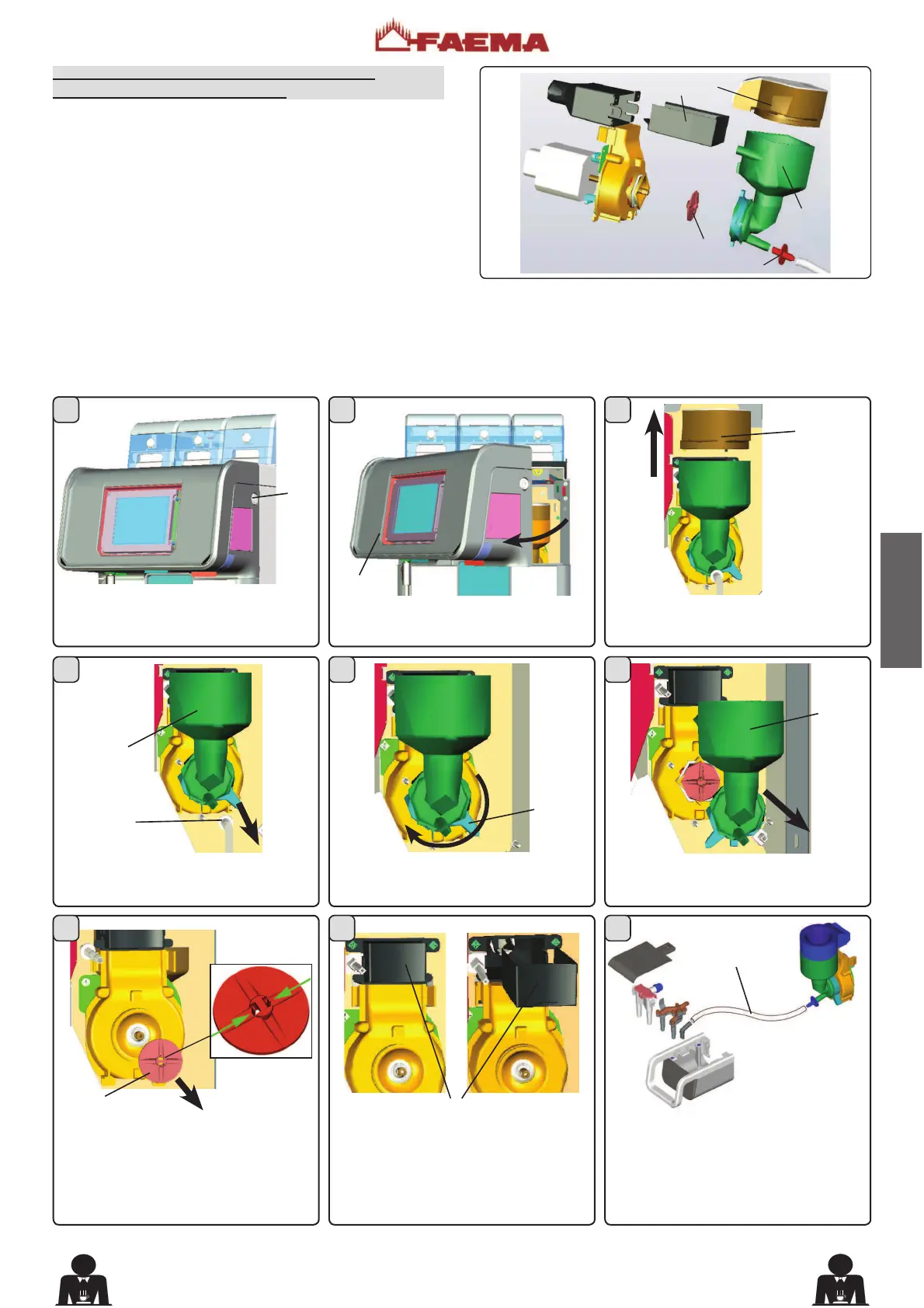 FAEMA