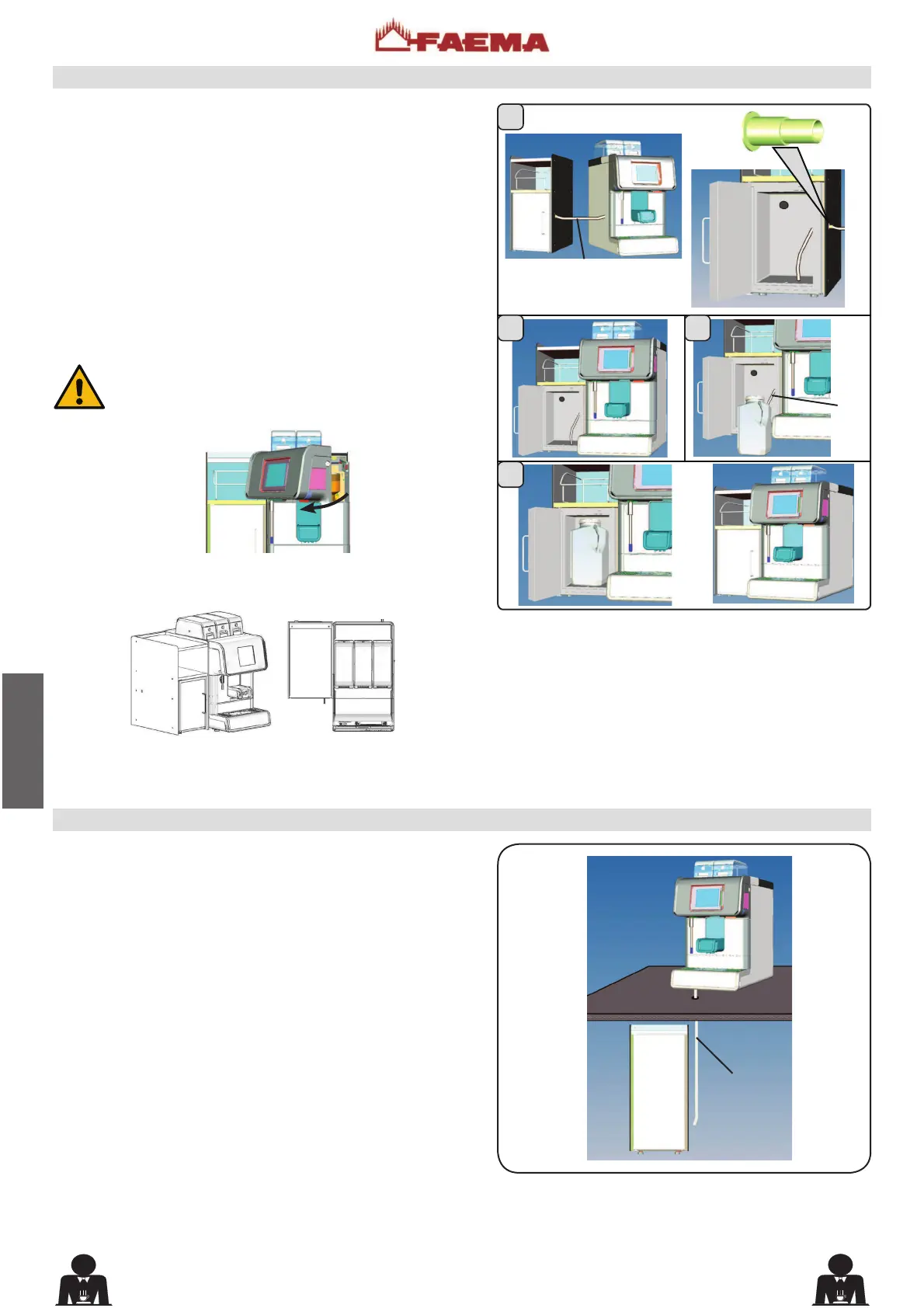 FAEMA