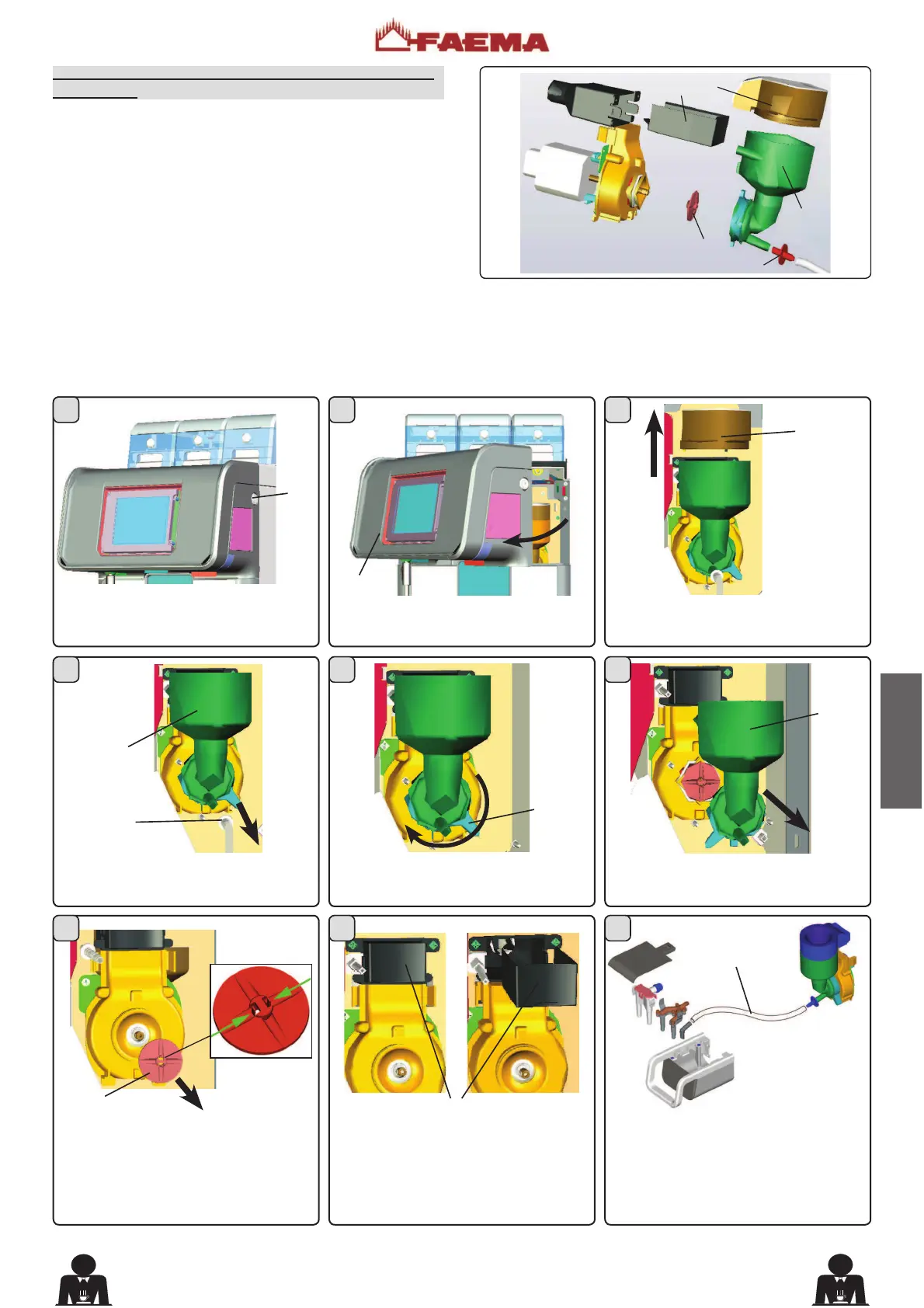 FAEMA