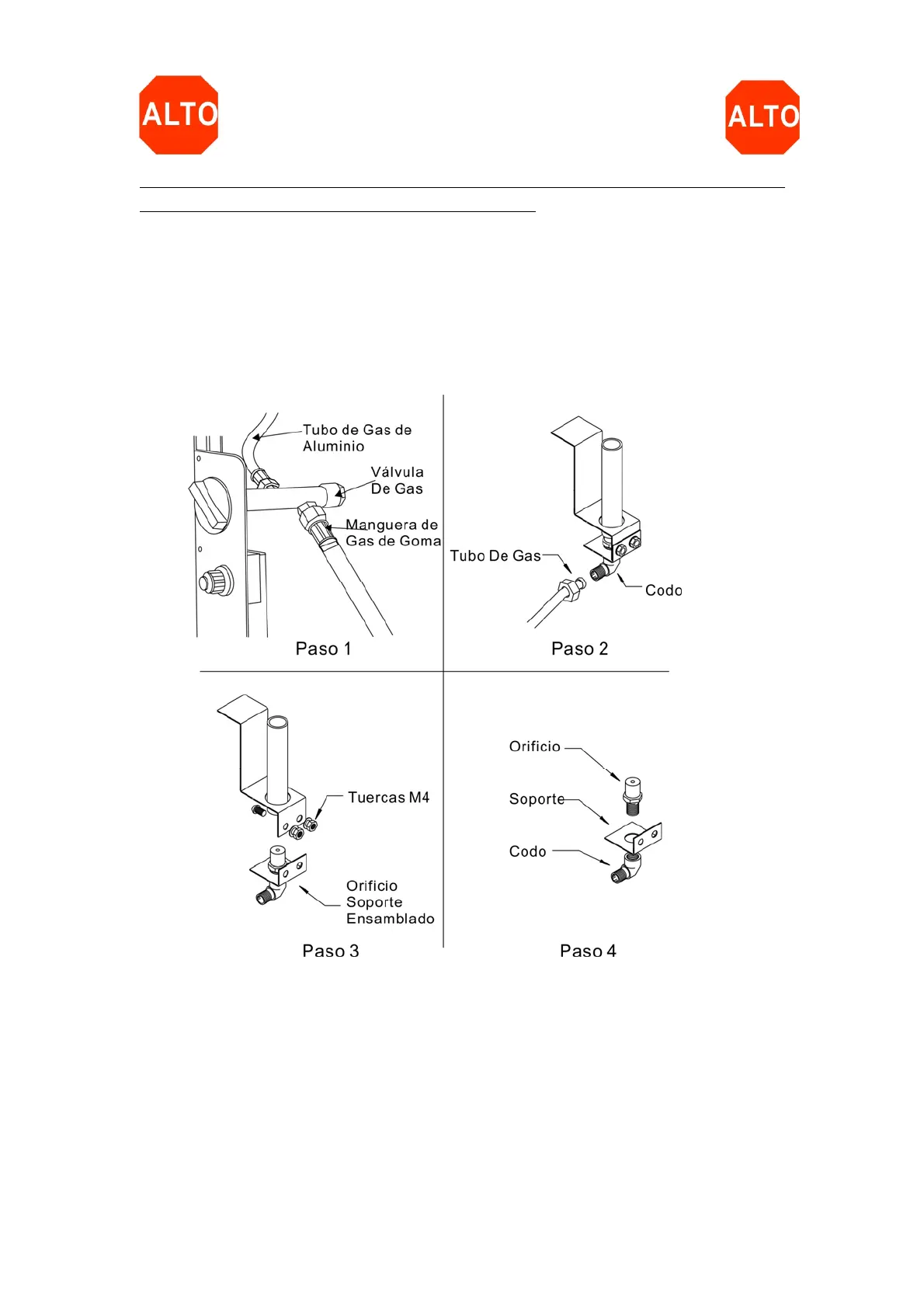 ALTO

ALTO

Tubo de Gas de Aluminio

Válvula De Gas

Manguera de Gas de Goma

Paso 1

Tubo De Gas

Codo

Paso 2

Tuercas M4

Orificio Soporte Ensamblado

Paso 3

Orificio

Soporte

Codo

Paso 4