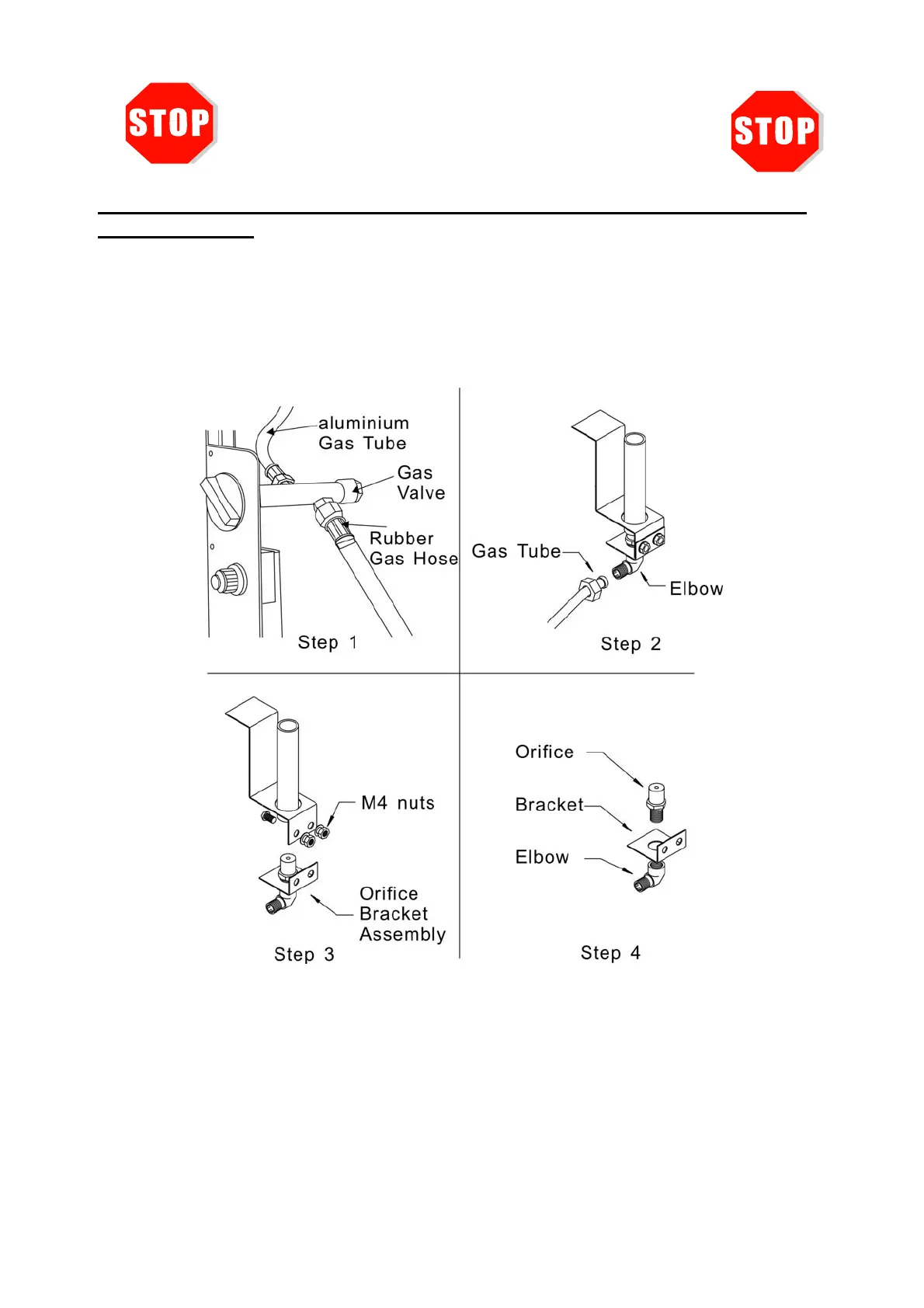 STOP

STOP

aluminium Gas Tube
Gas Valve
Rubber Gas Hose
Step 1

Gas Tube
Elbow
Step 2

M4 nuts
Orifice Bracket Assembly
Step 3

Orifice
Bracket
Elbow
Step 4