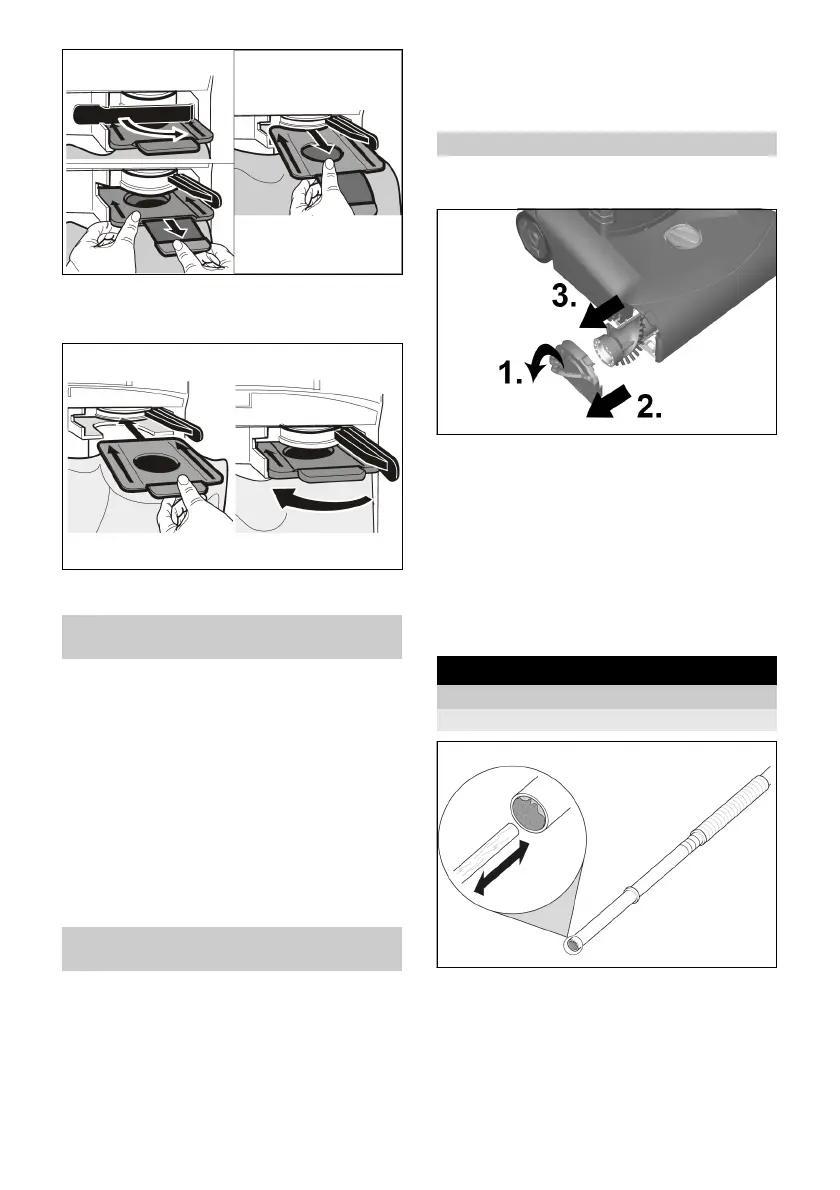 3.

1.

2.