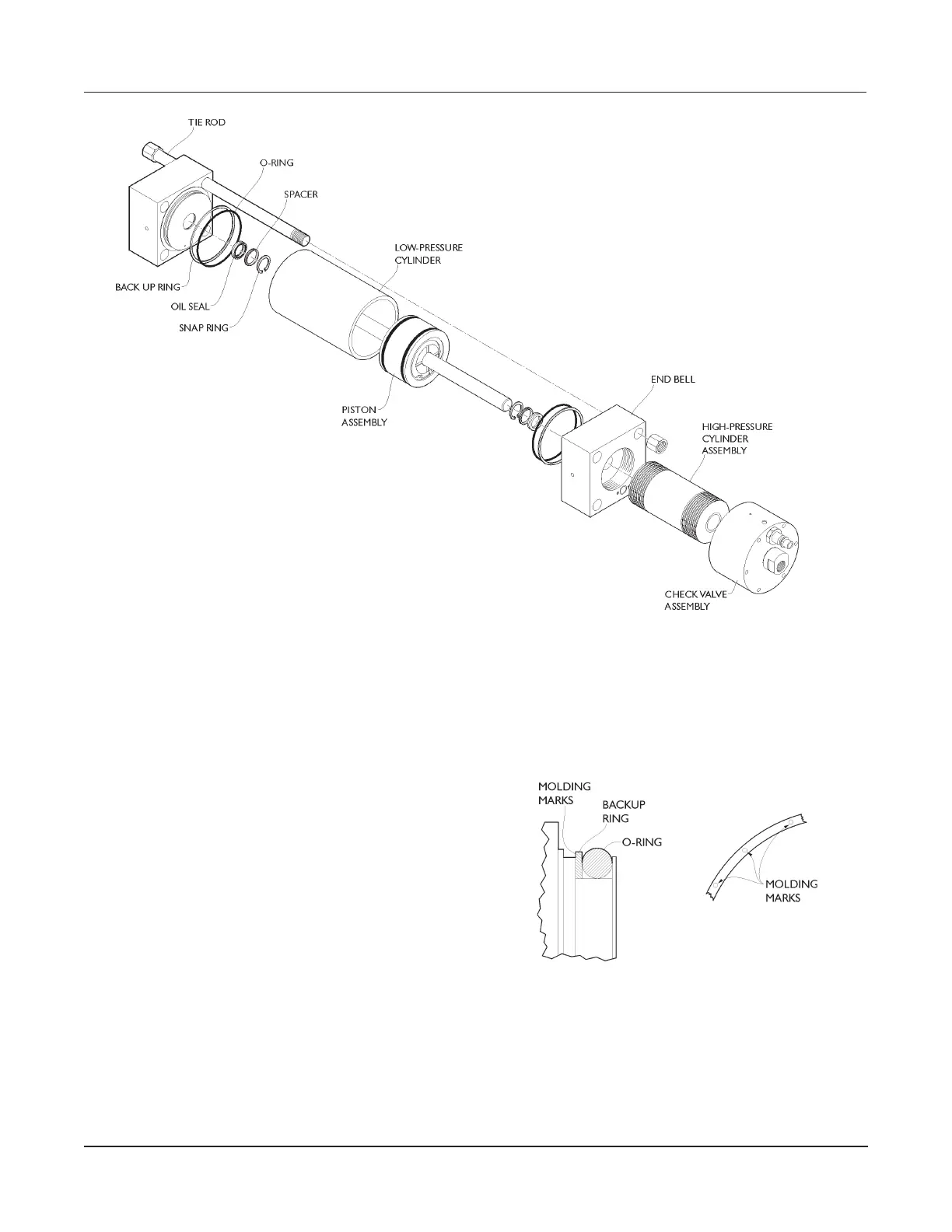 TIE ROD
O-RING
SPACER
LOW-PRESSURE CYLINDER
BACK UP RING
OIL SEAL
SNAP RING
PISTON ASSEMBLY
END BELL
HIGH-PRESSURE CYLINDER ASSEMBLY
CHECK VALVE ASSEMBLY

MOLDING MARKS
BACKUP RING
O-RING
MOLDING MARKS