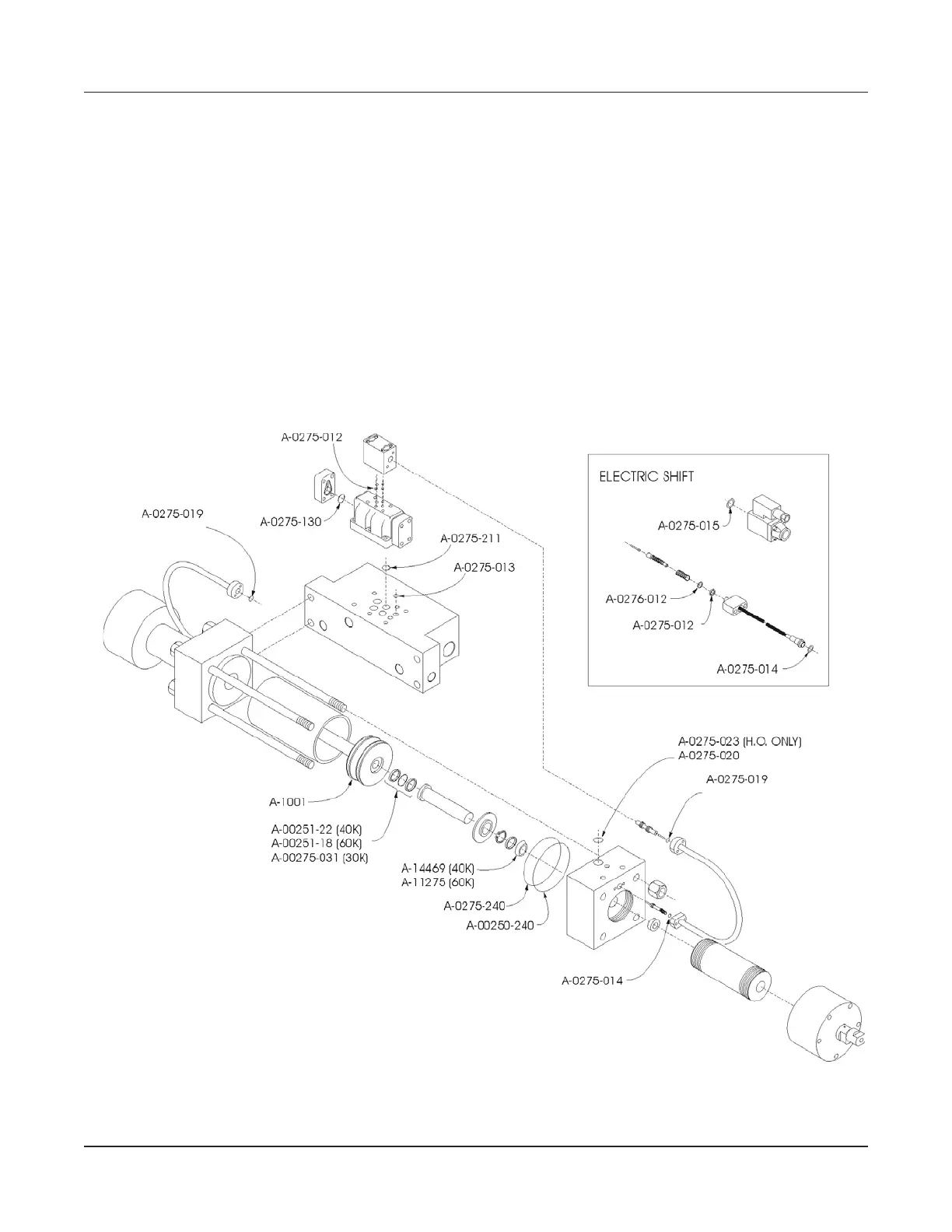 A-0275-012

A-0275-130

A-0275-019

A-0275-211

A-0275-013

ELECTRIC SHIFT

A-0275-015

A-0276-012

A-0275-012

A-0275-014

A-0275-023 (H.O. ONLY)
A-0275-020

A-0275-019

A-1001

A-00251-22 (40K)
A-00251-18 (60K)
A-00275-031 (30K)

A-14469 (40K)
A-11275 (60K)

A-0275-240

A-00250-240

A-0275-014