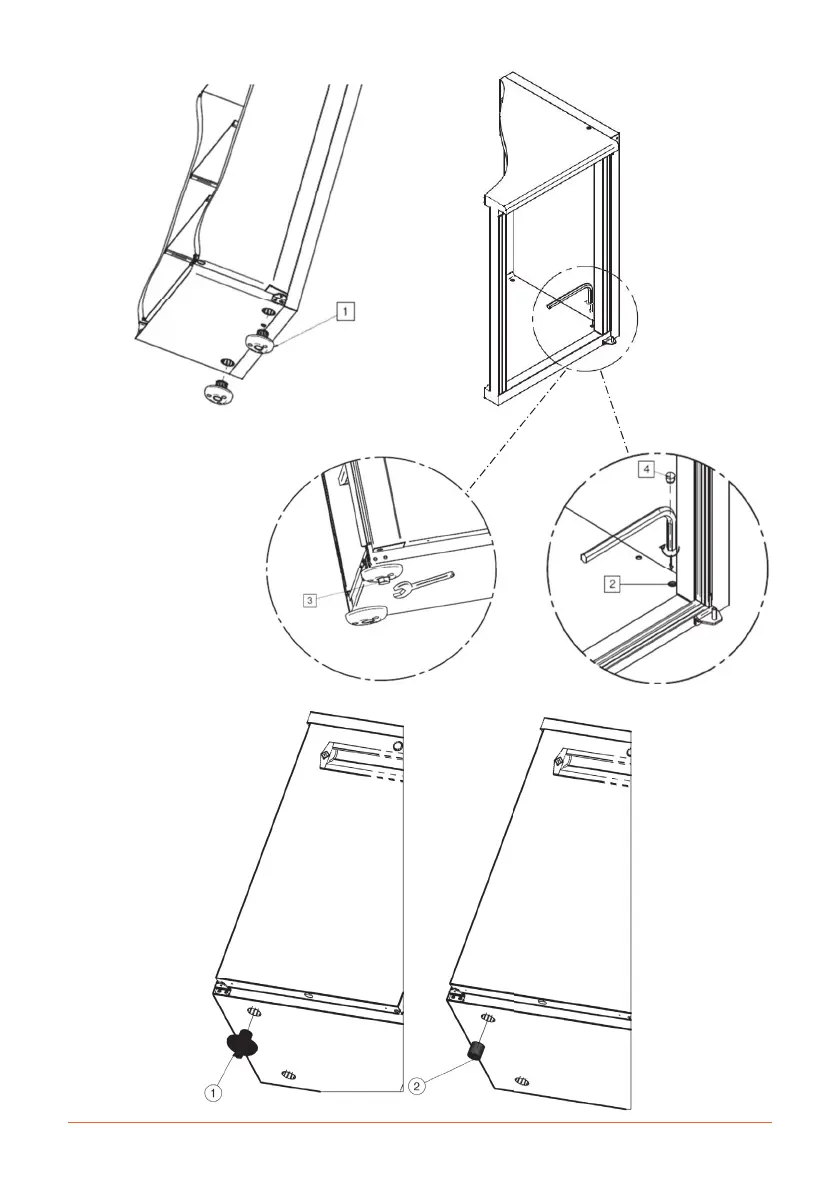 1

4

2

3

1

2