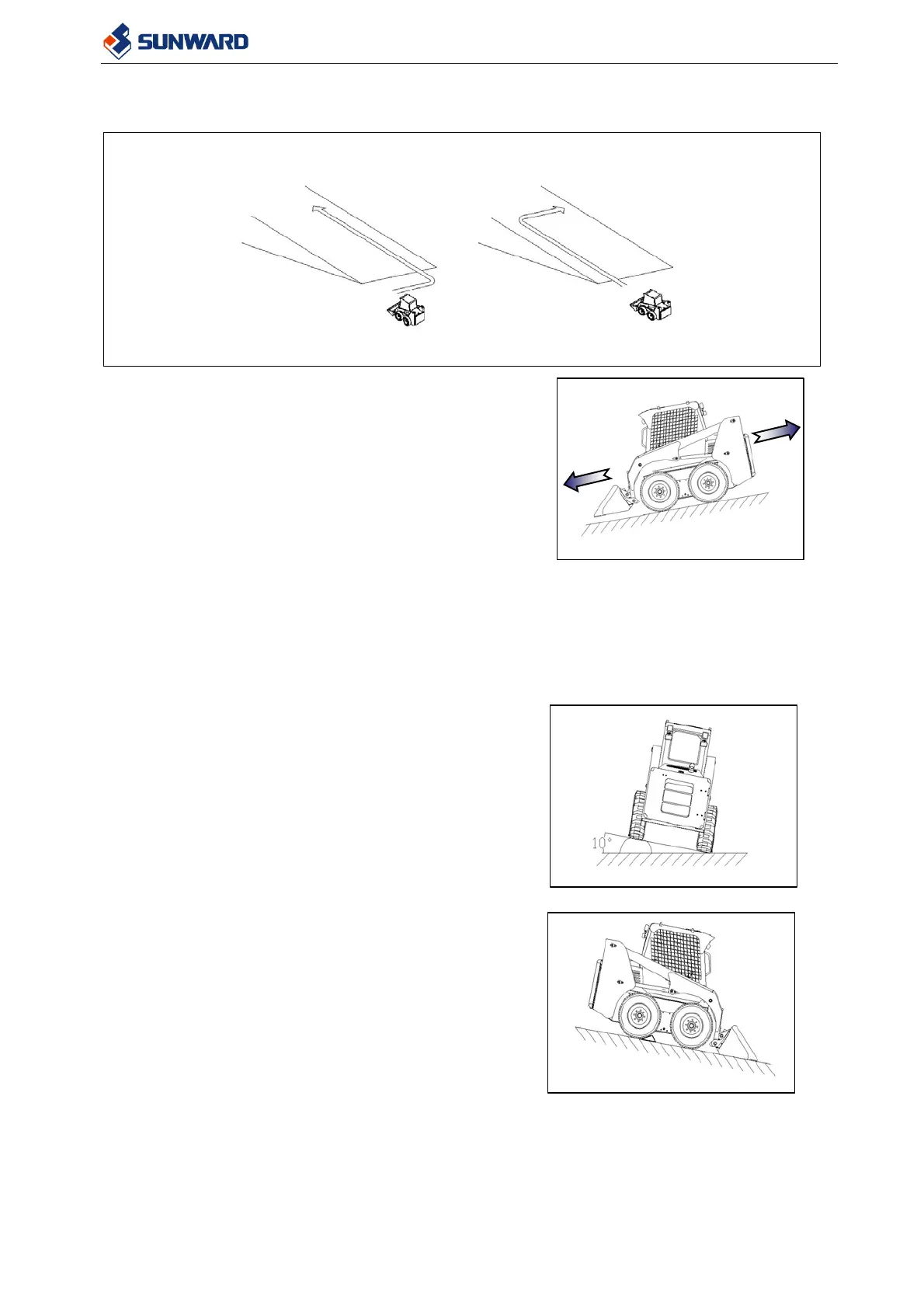 SUNWARD

10°