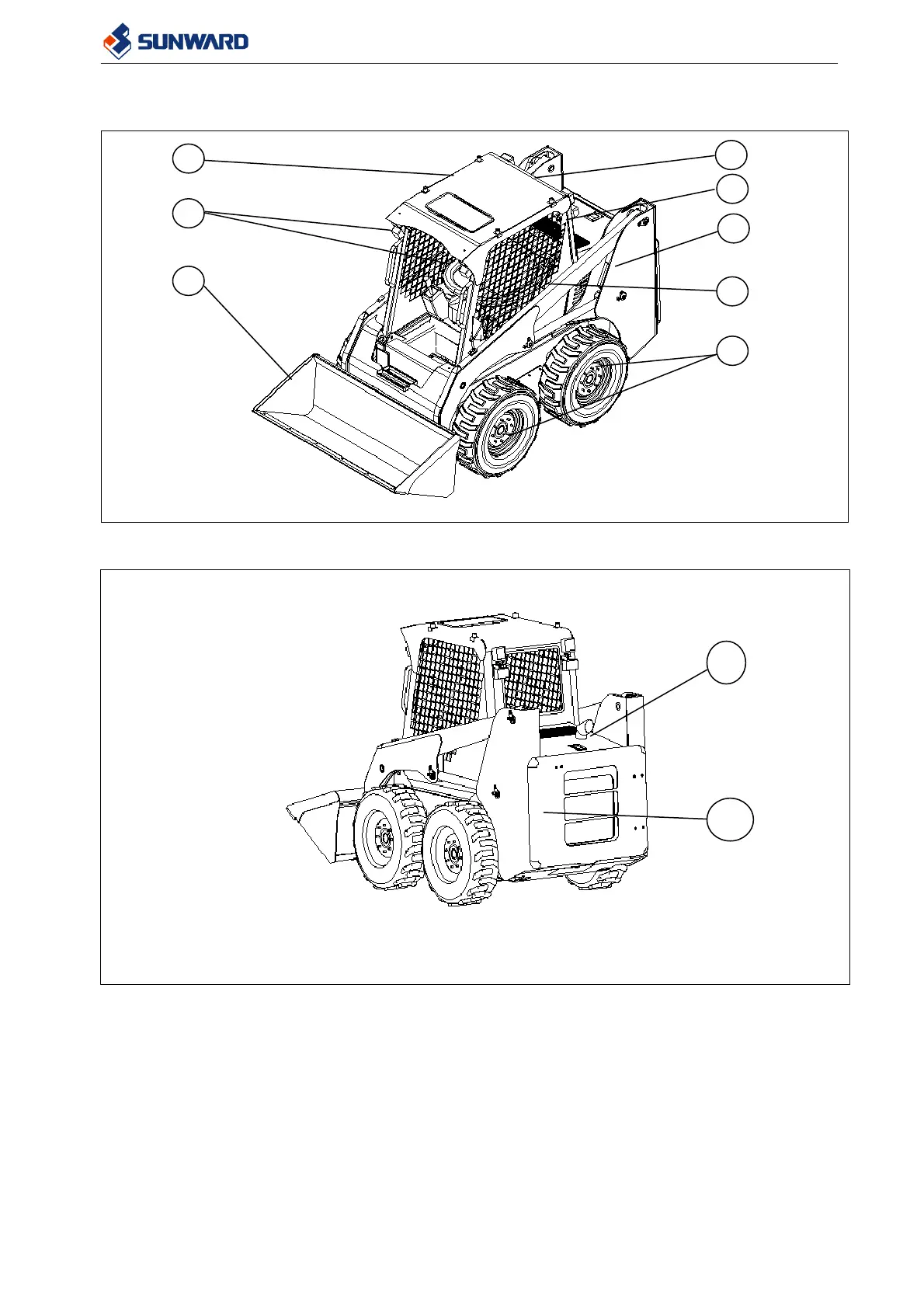 SUNWARD