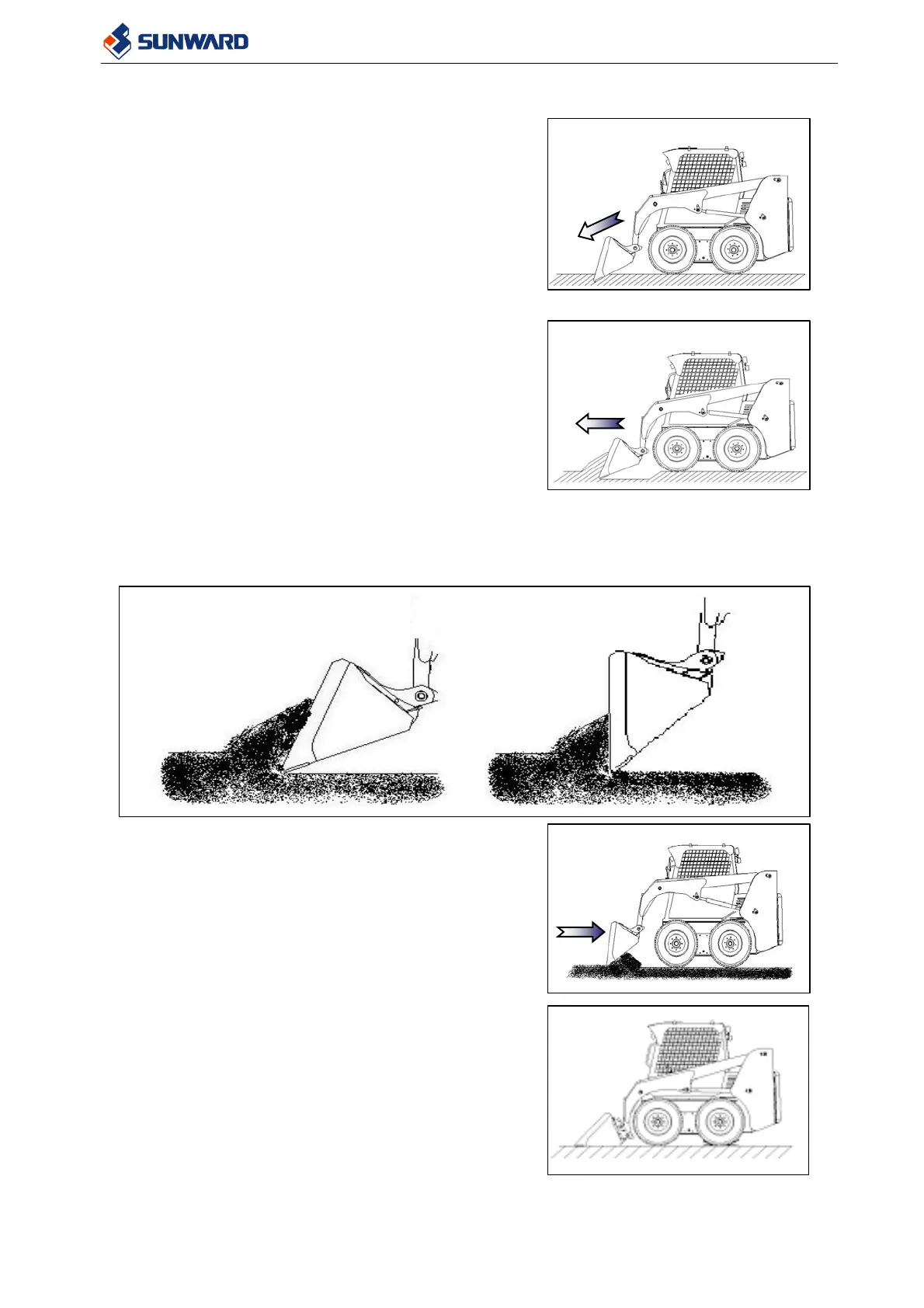 SUNWARD